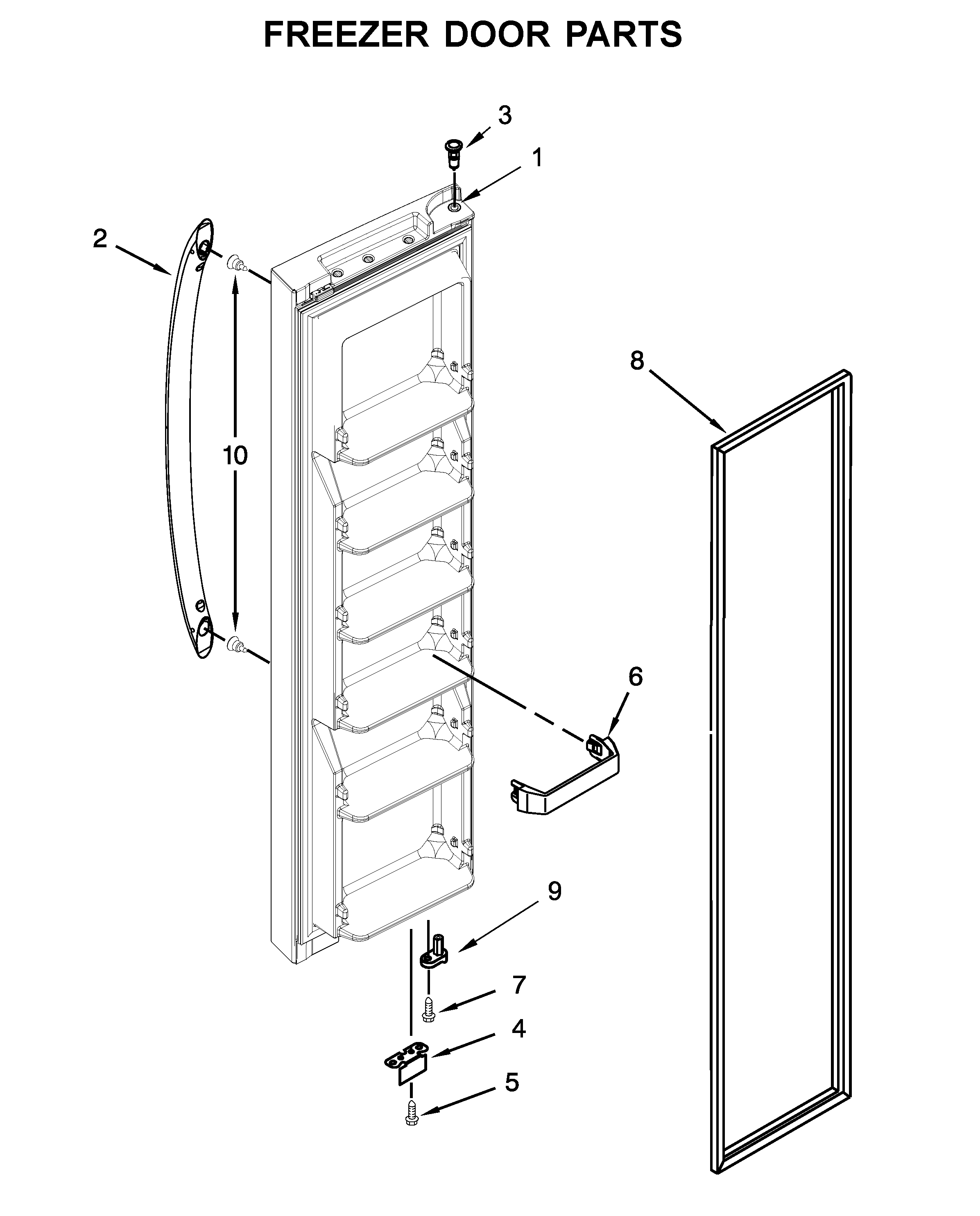 FREEZER DOOR PARTS

3
1
2
10
8
6
9
7
4
5