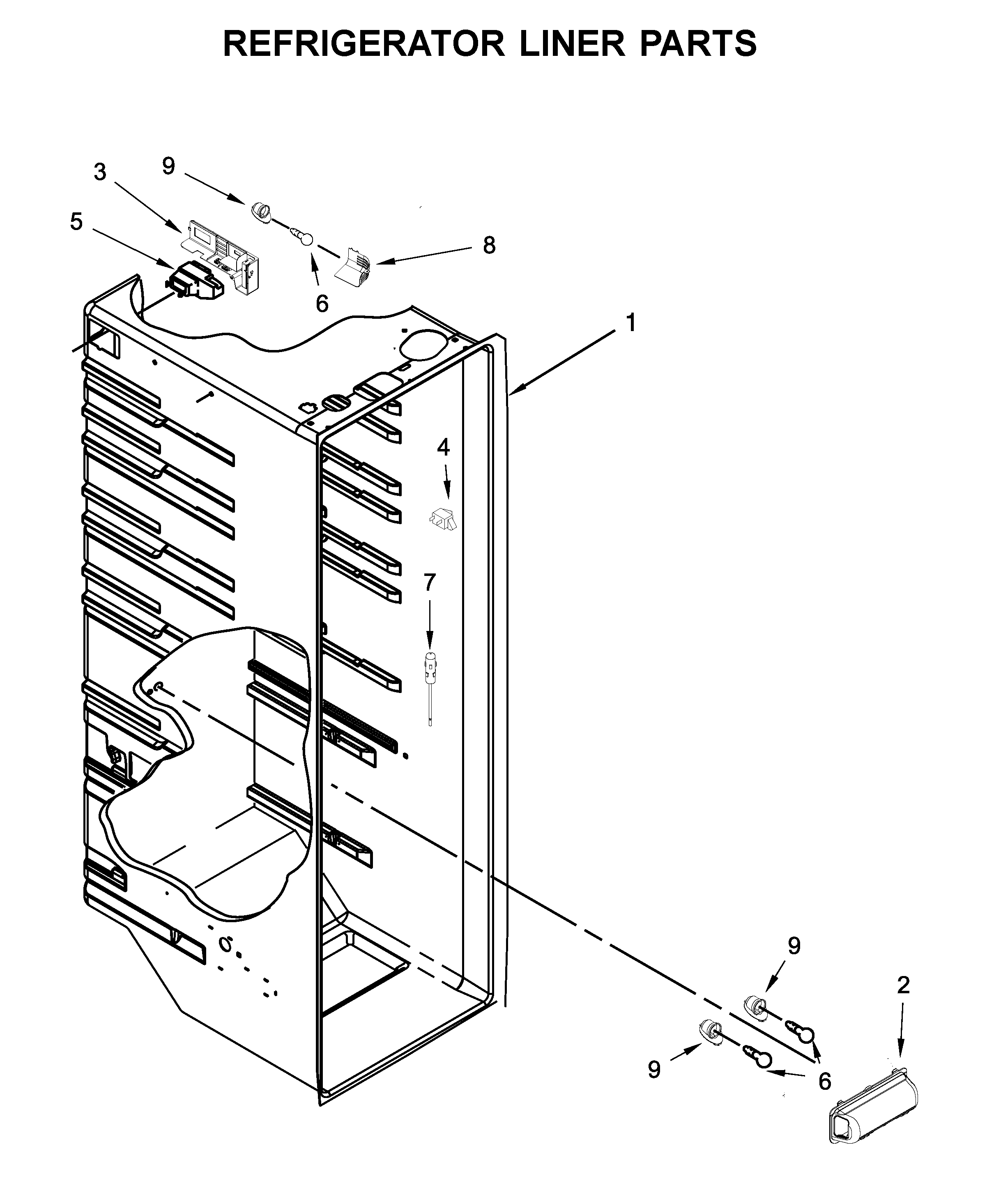 REFRIGERATOR LINER PARTS

9
3
5
8
6
1
4
7
9
2
9
6