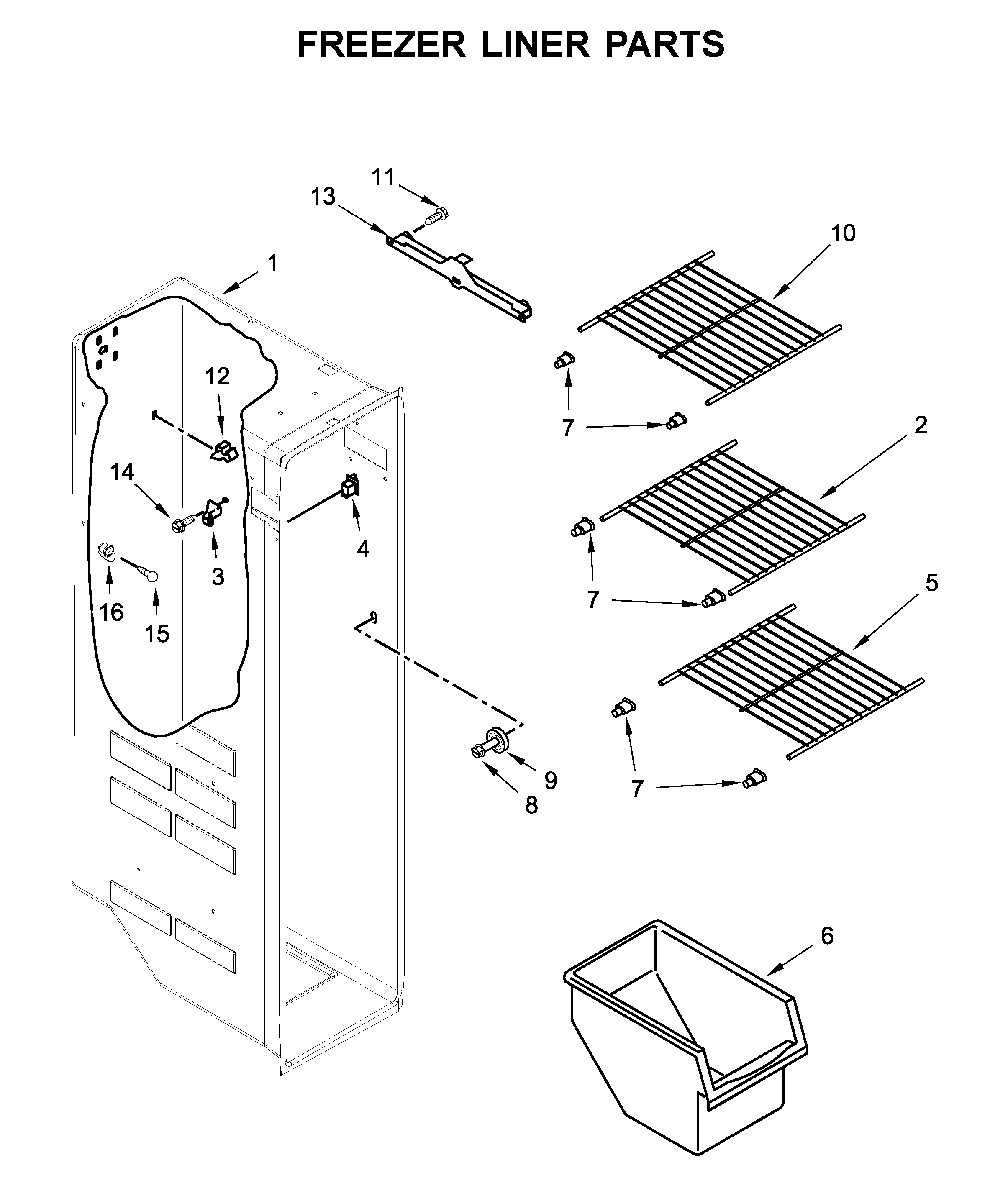 FREEZER LINER PARTS

11
13
10
1
12
7
2
14
4
3
16
15
7
5
9
8
7
6