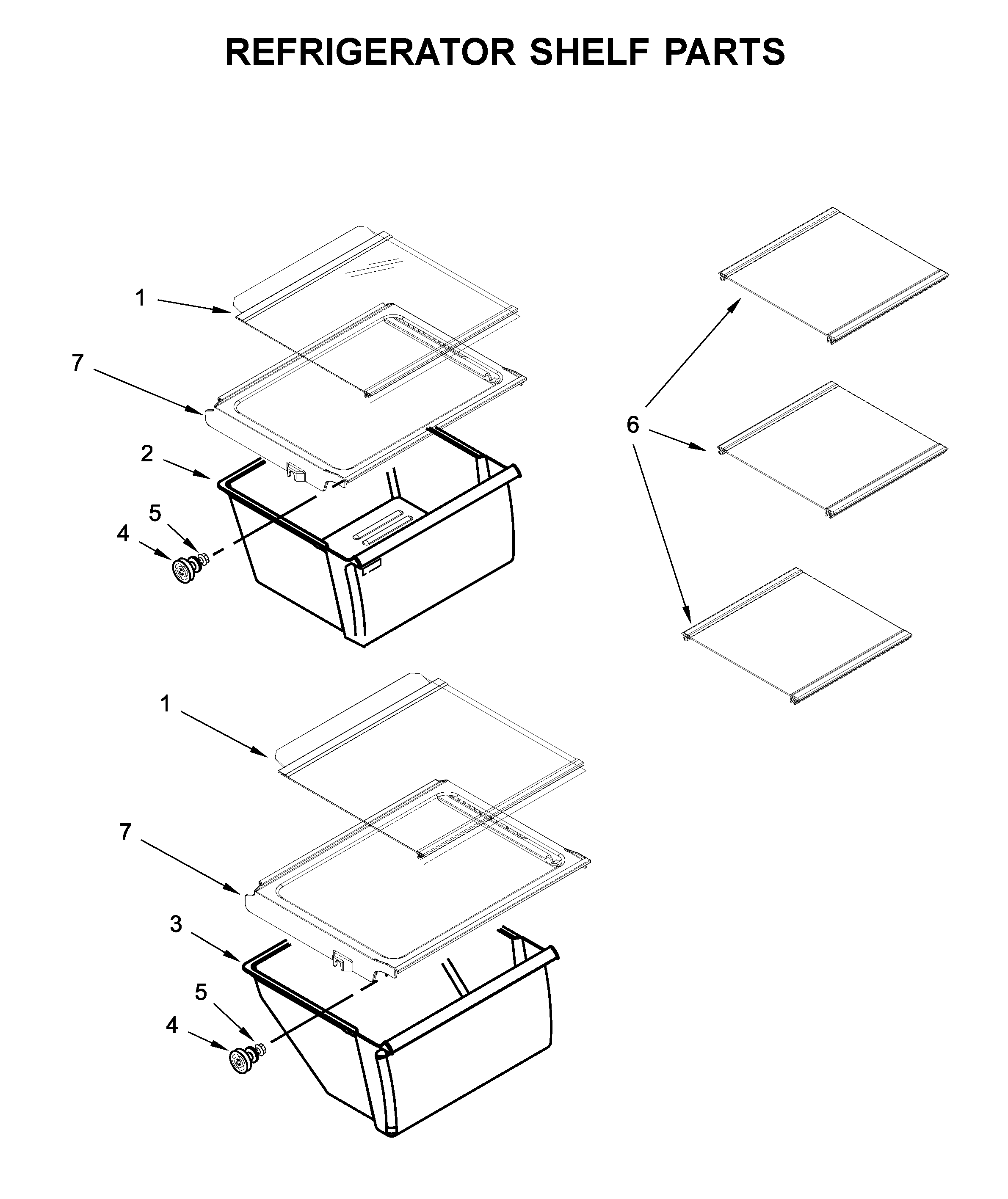 REFRIGERATOR SHELF PARTS

1
7
2
5
4
6
1
7
3
5
4