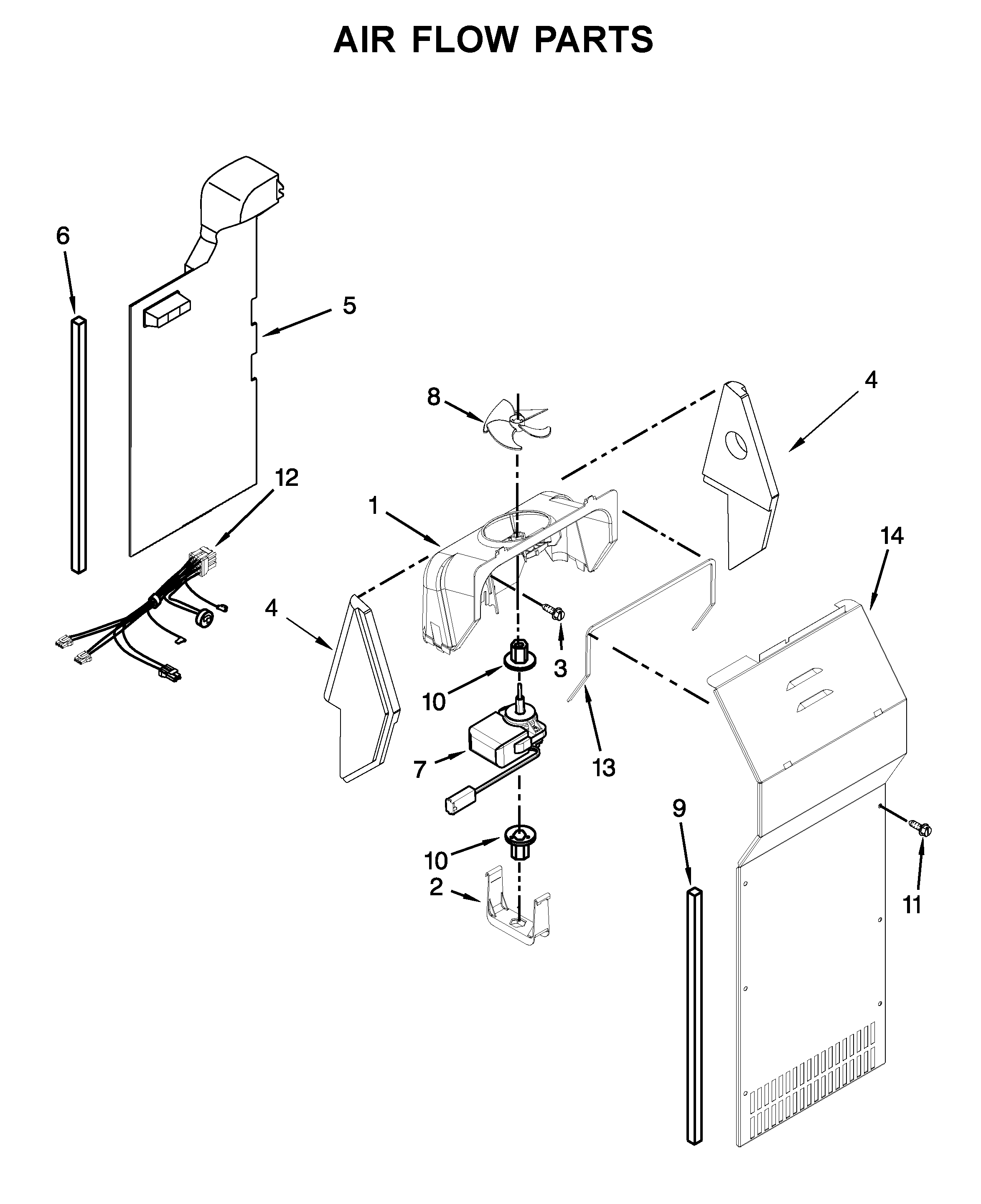 AIR FLOW PARTS

6

5

8

4

12

1

14

4

3

10

13

7

9

10

2

11