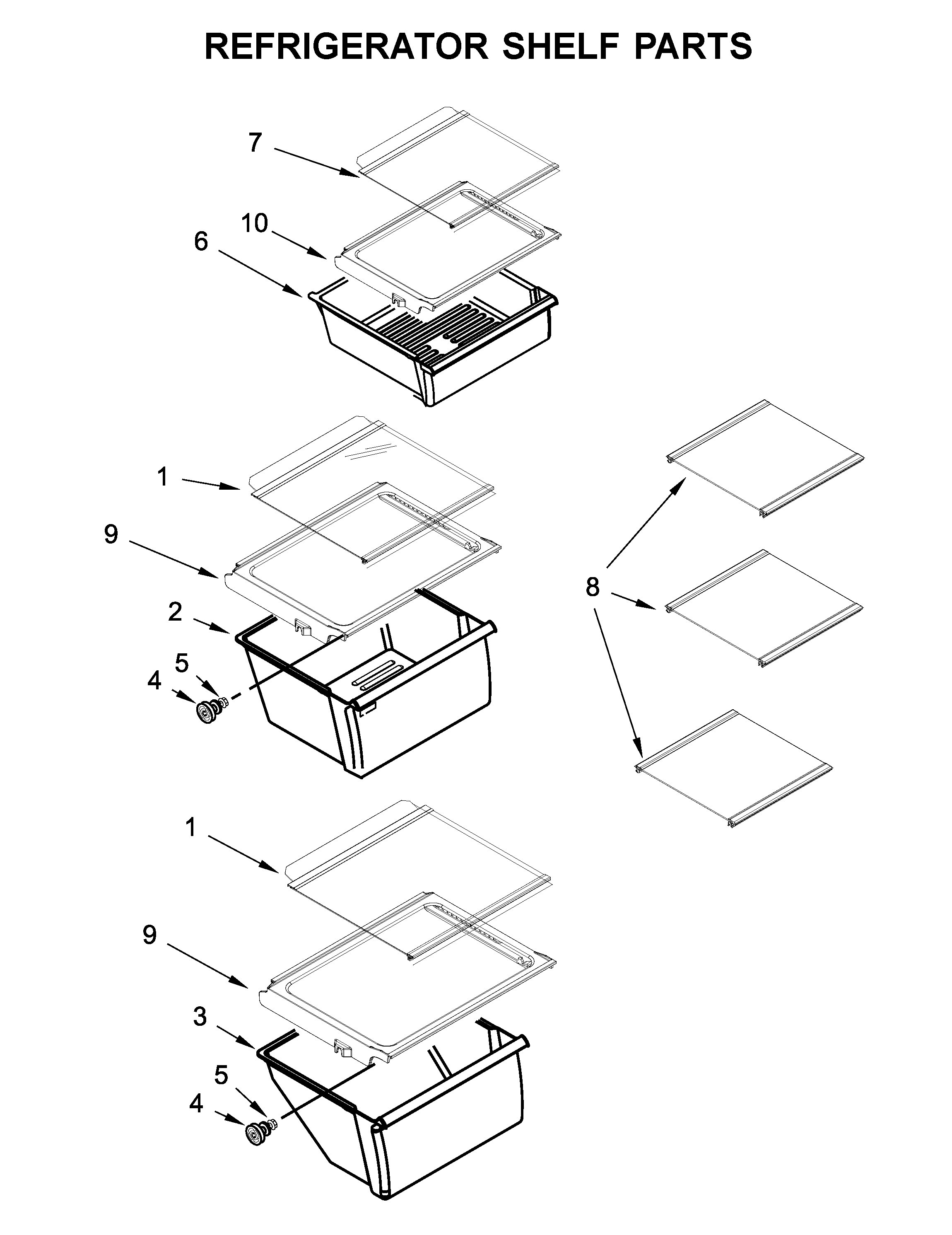 REFRIGERATOR SHELF PARTS

7
10
6
1
9
2
5
4
8
1
9
3
5
4