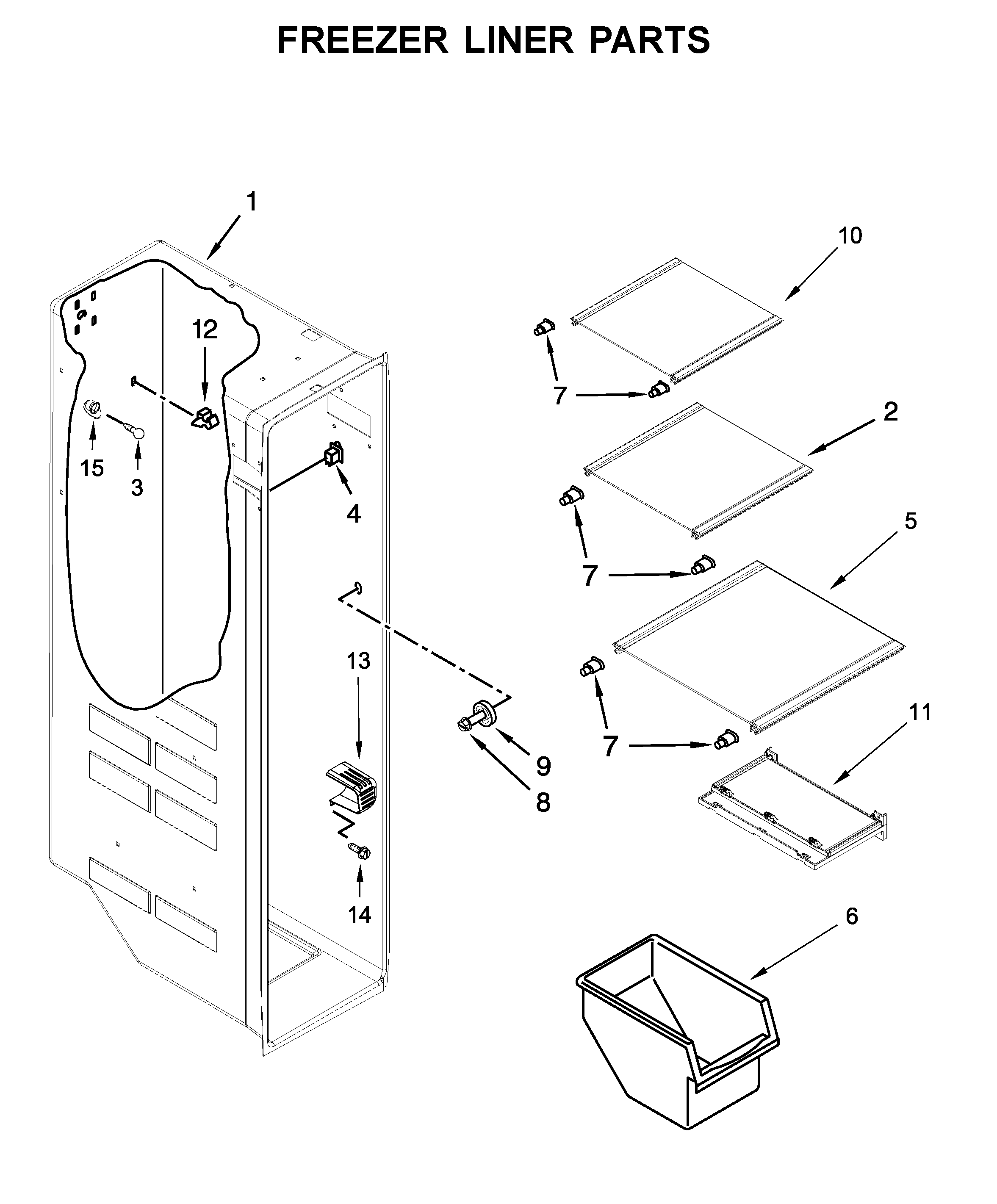 FREEZER LINER PARTS

1
10
12
7
2
15
3
4
7
5
13
7
11
9
8
14
6