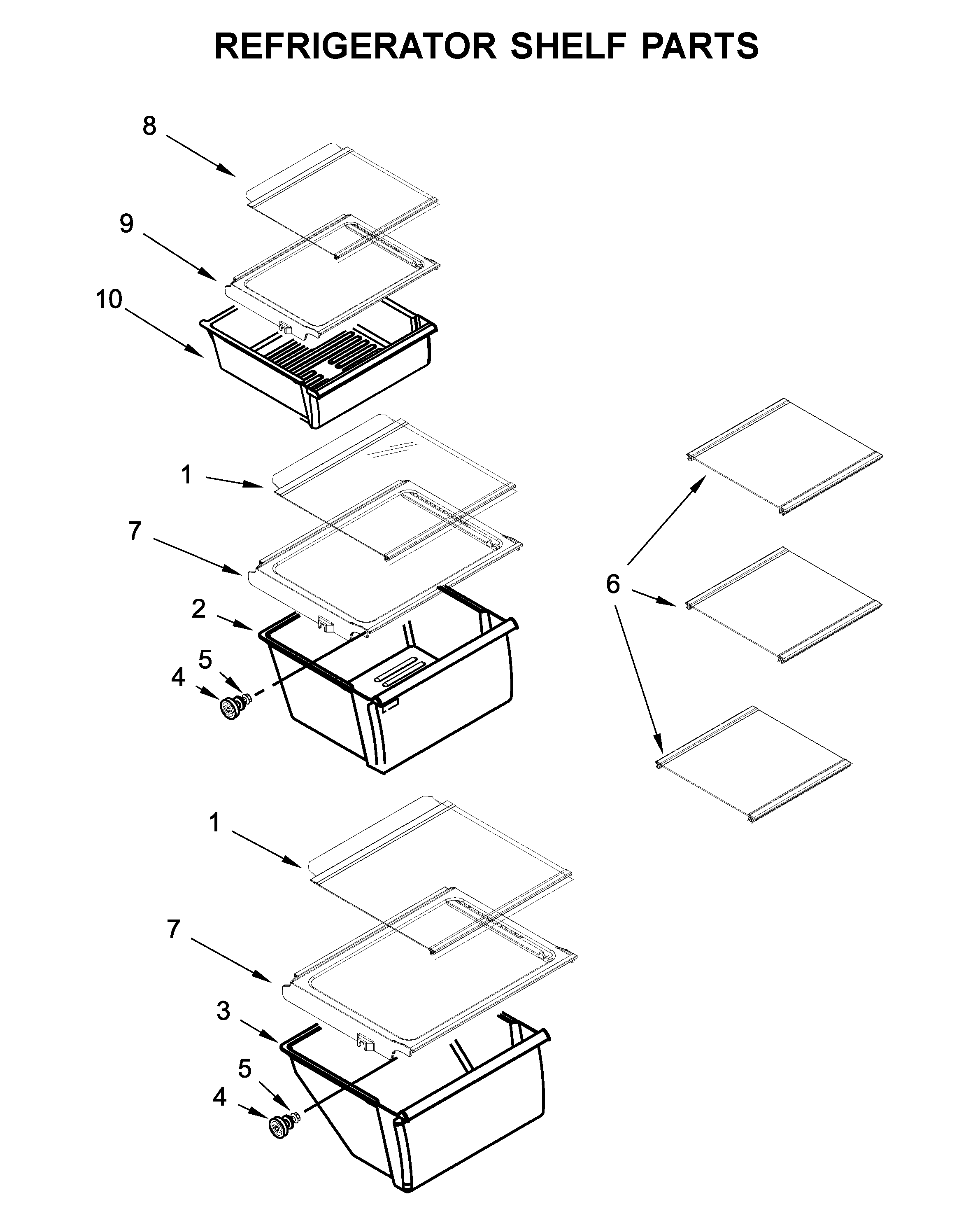 REFRIGERATOR SHELF PARTS

8

9

10

1

7

2

5

4

6

1

7

3

5

4