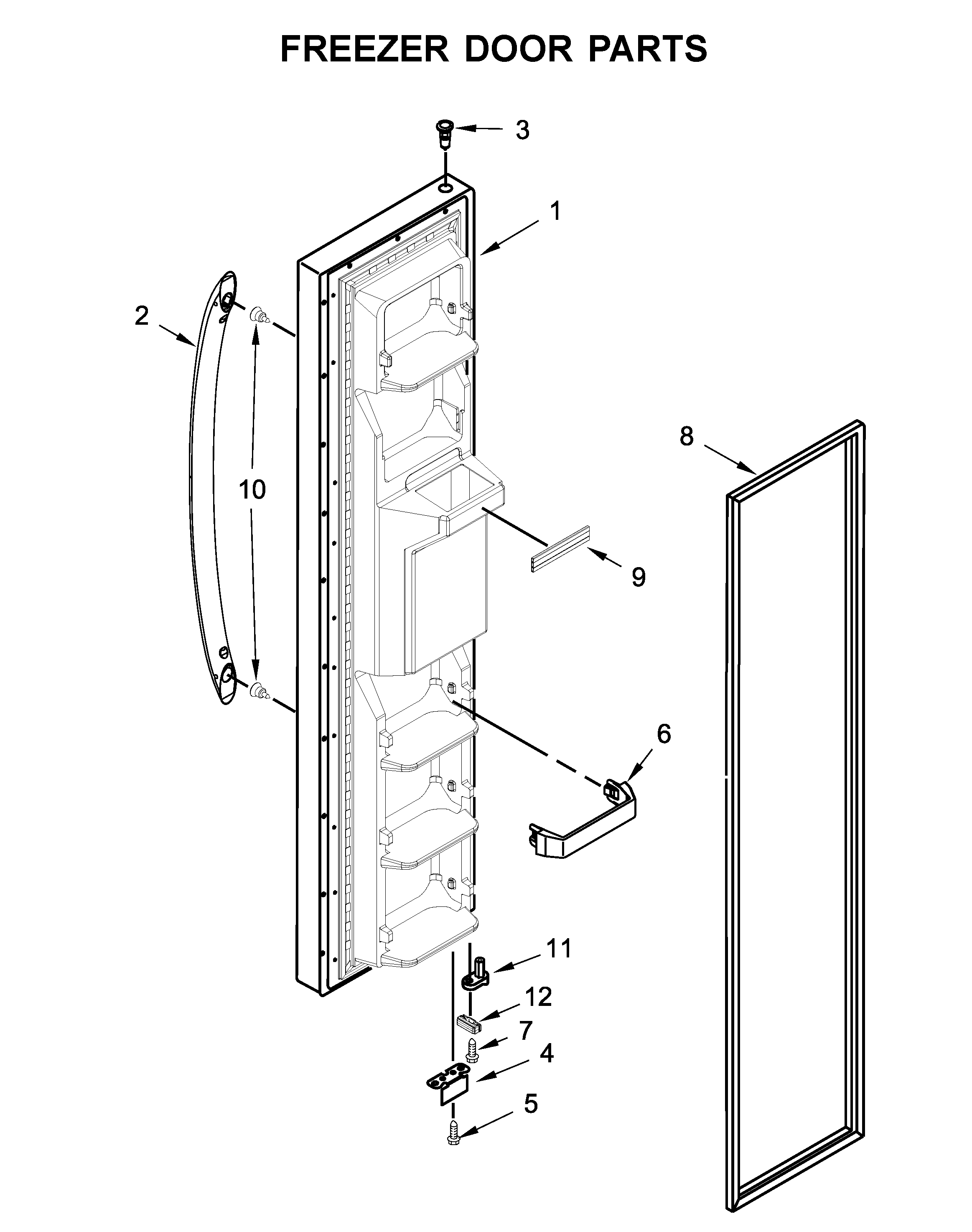 FREEZER DOOR PARTS

3

1

2

10

8

9

6

11

12

7

4

5