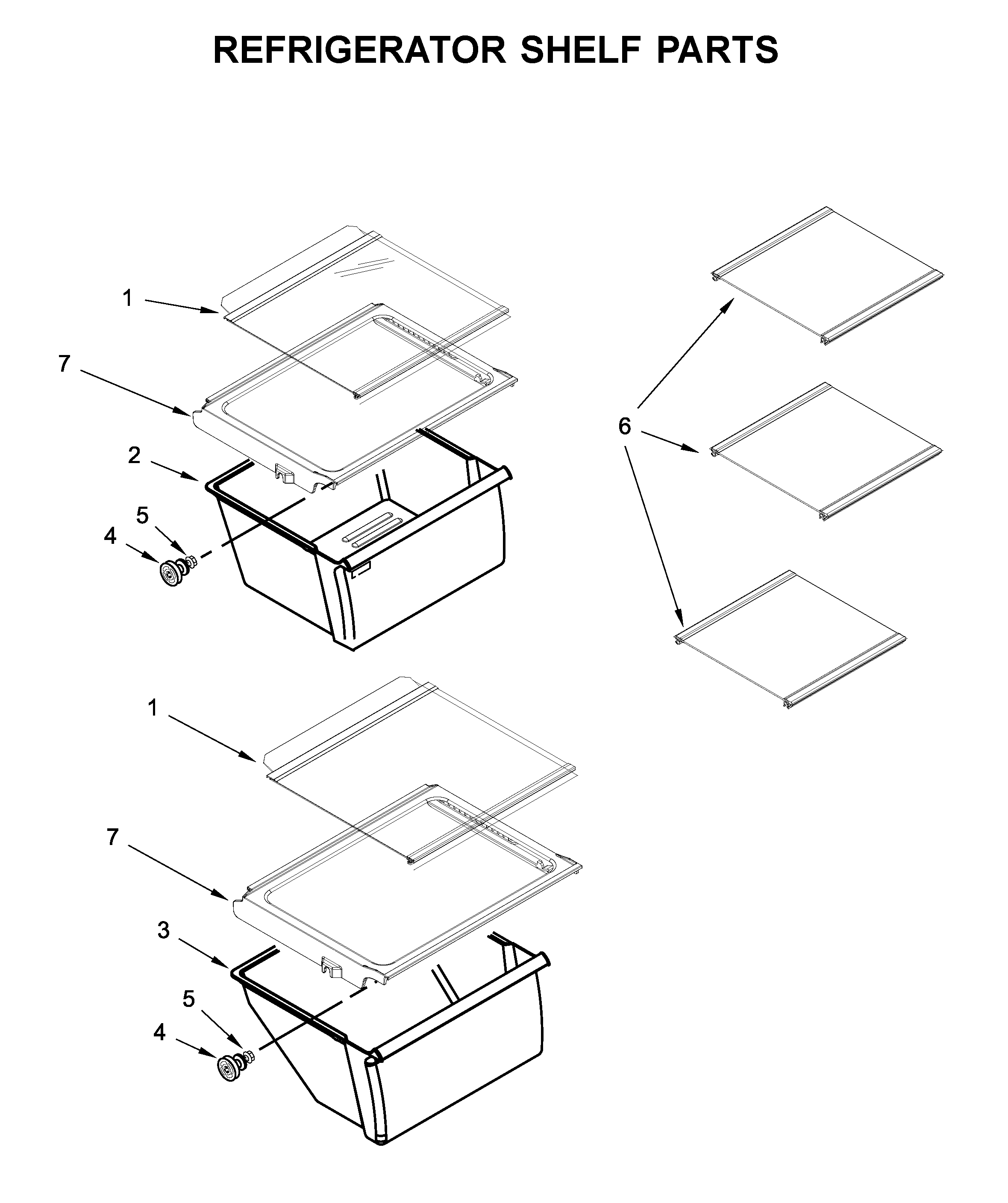 REFRIGERATOR SHELF PARTS

1
7
2
5
4
6
1
7
3
5
4