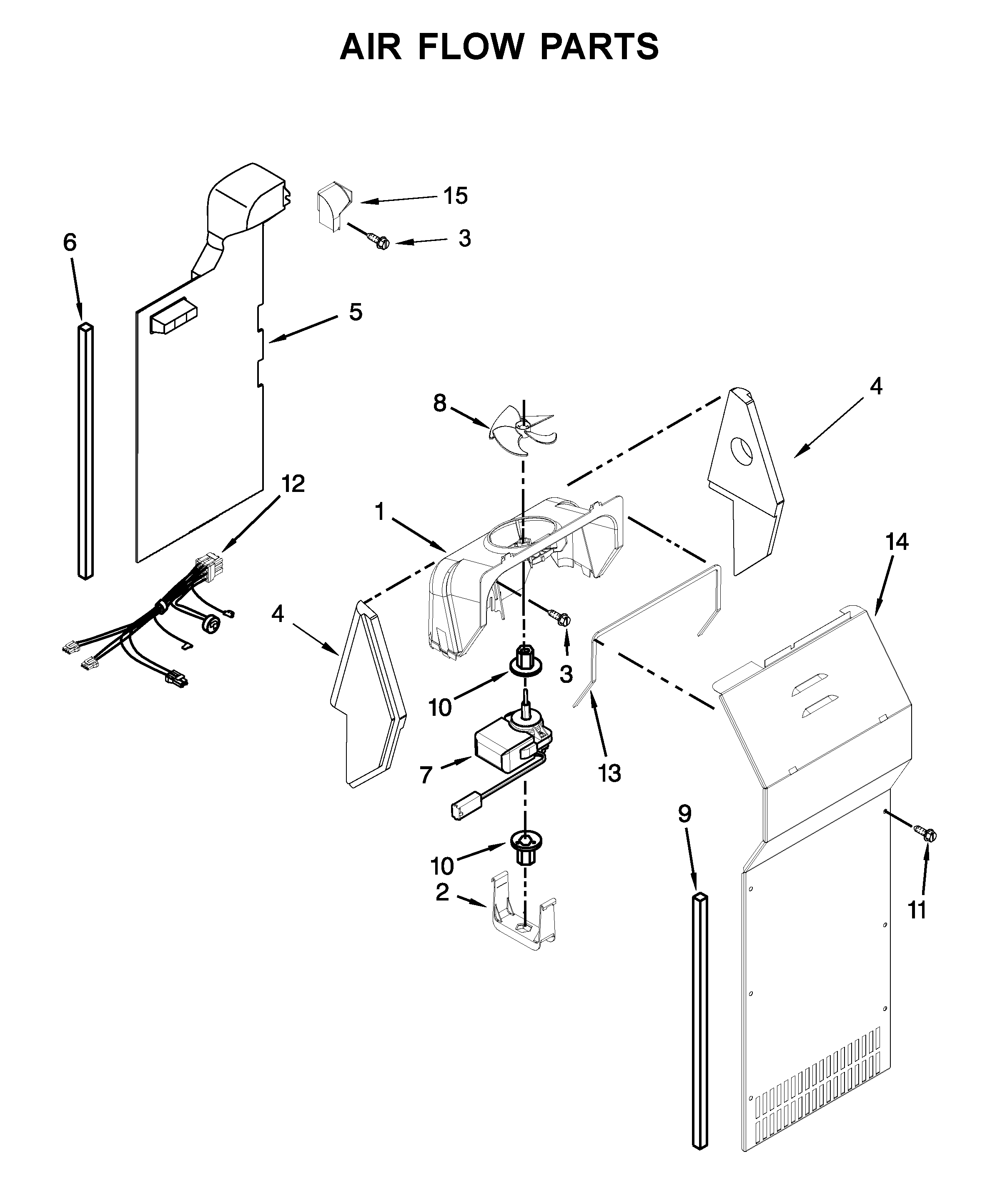 AIR FLOW PARTS

15
3
6
5
4
8
12
1
14
4
3
10
13
7
9
10
2
11