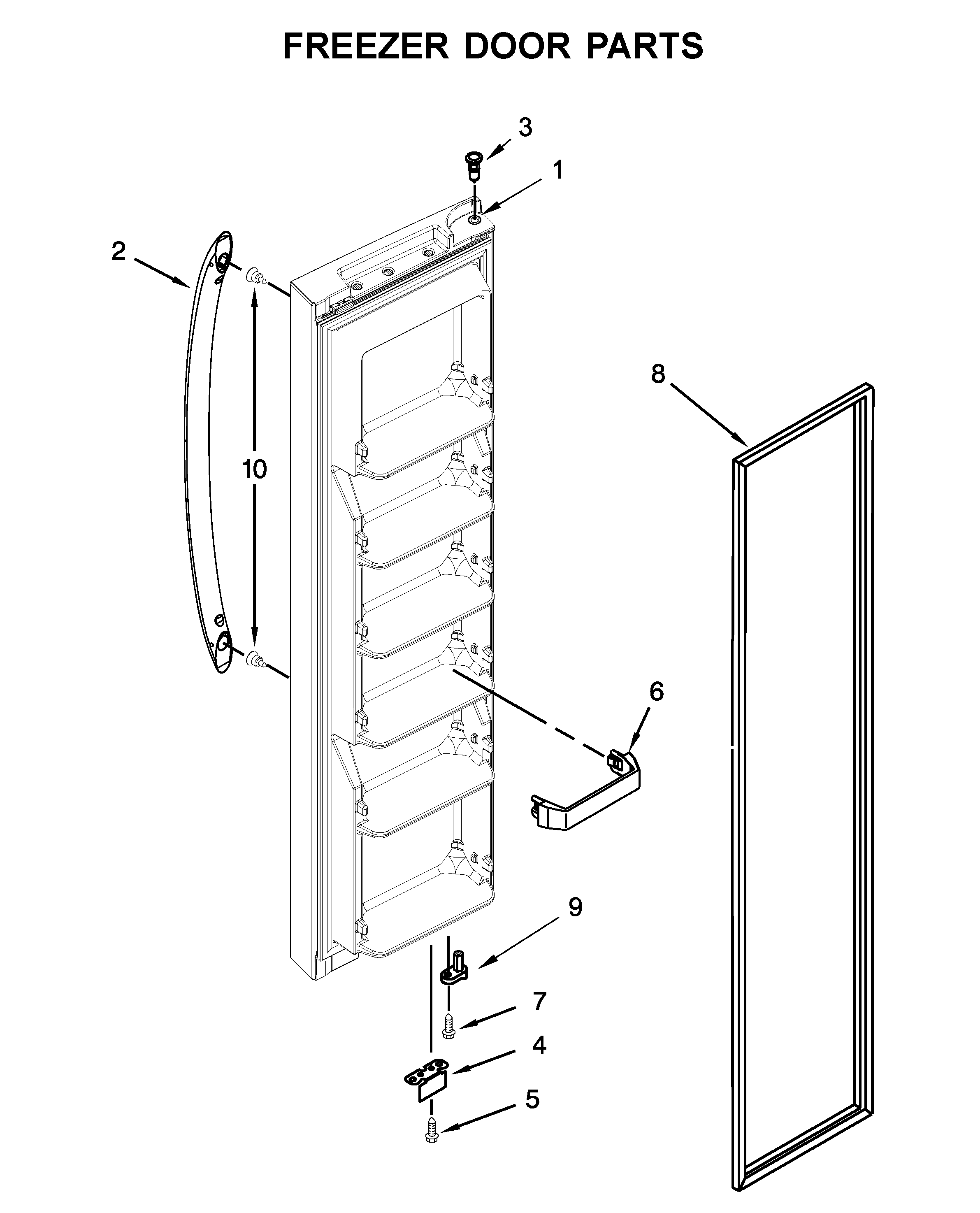 FREEZER DOOR PARTS

3
1
2
10
8
6
9
7
4
5