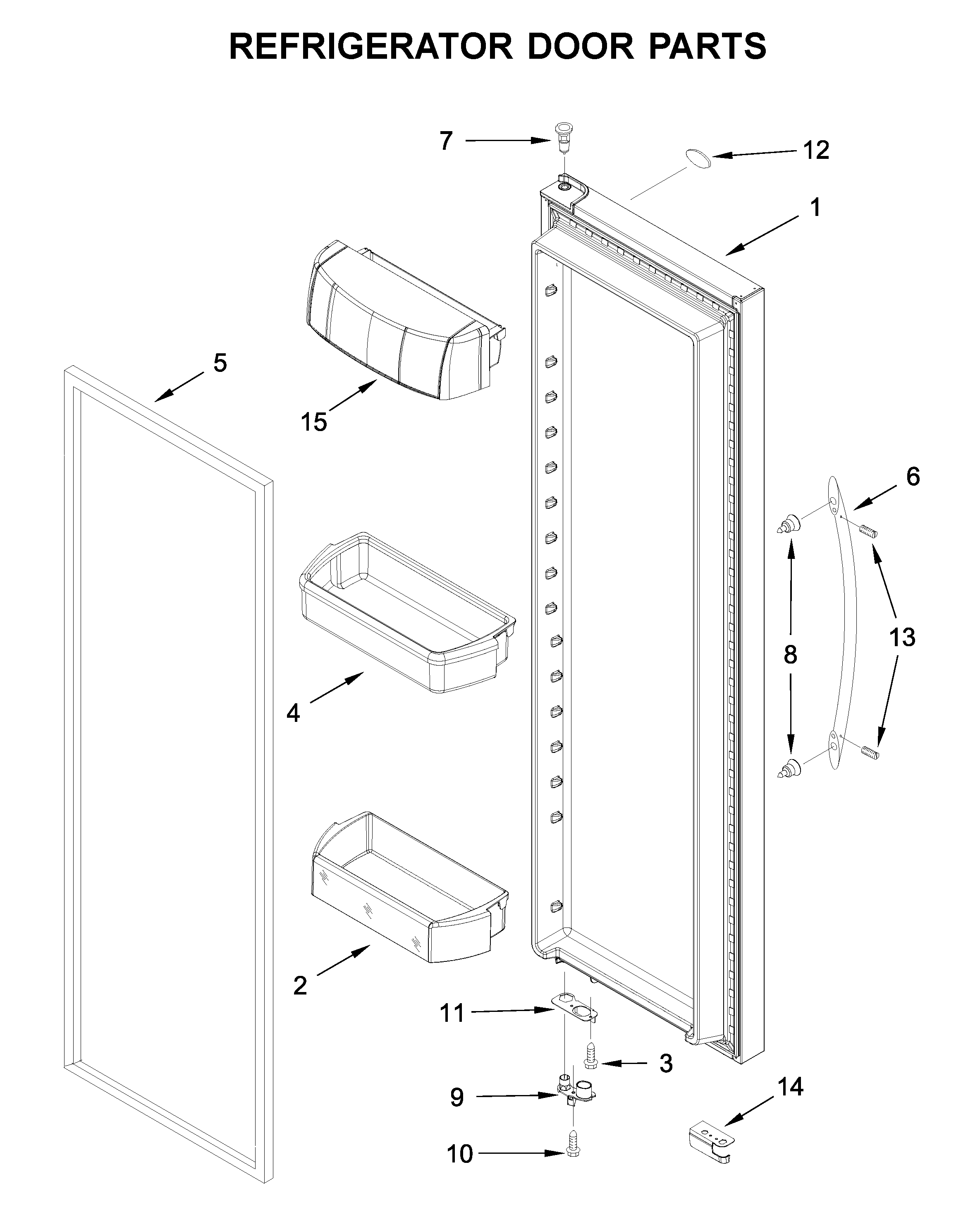 REFRIGERATOR DOOR PARTS

7
12
1
5
15
6
8
13
4
2
11
3
9
14
10