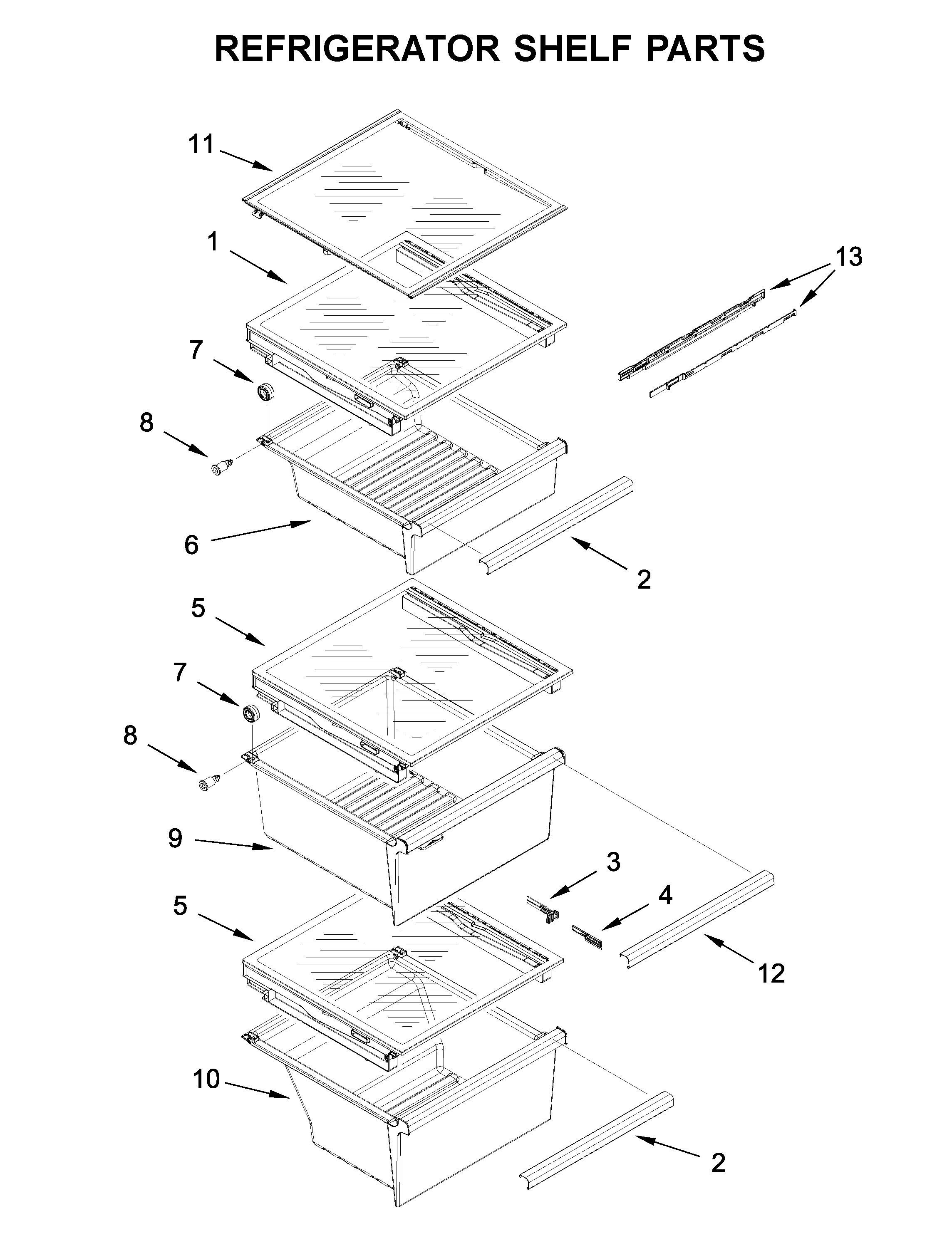 REFRIGERATOR SHELF PARTS

11

1

13

7

8

6

2

5

7

8

9

3

4

5

12

10

2