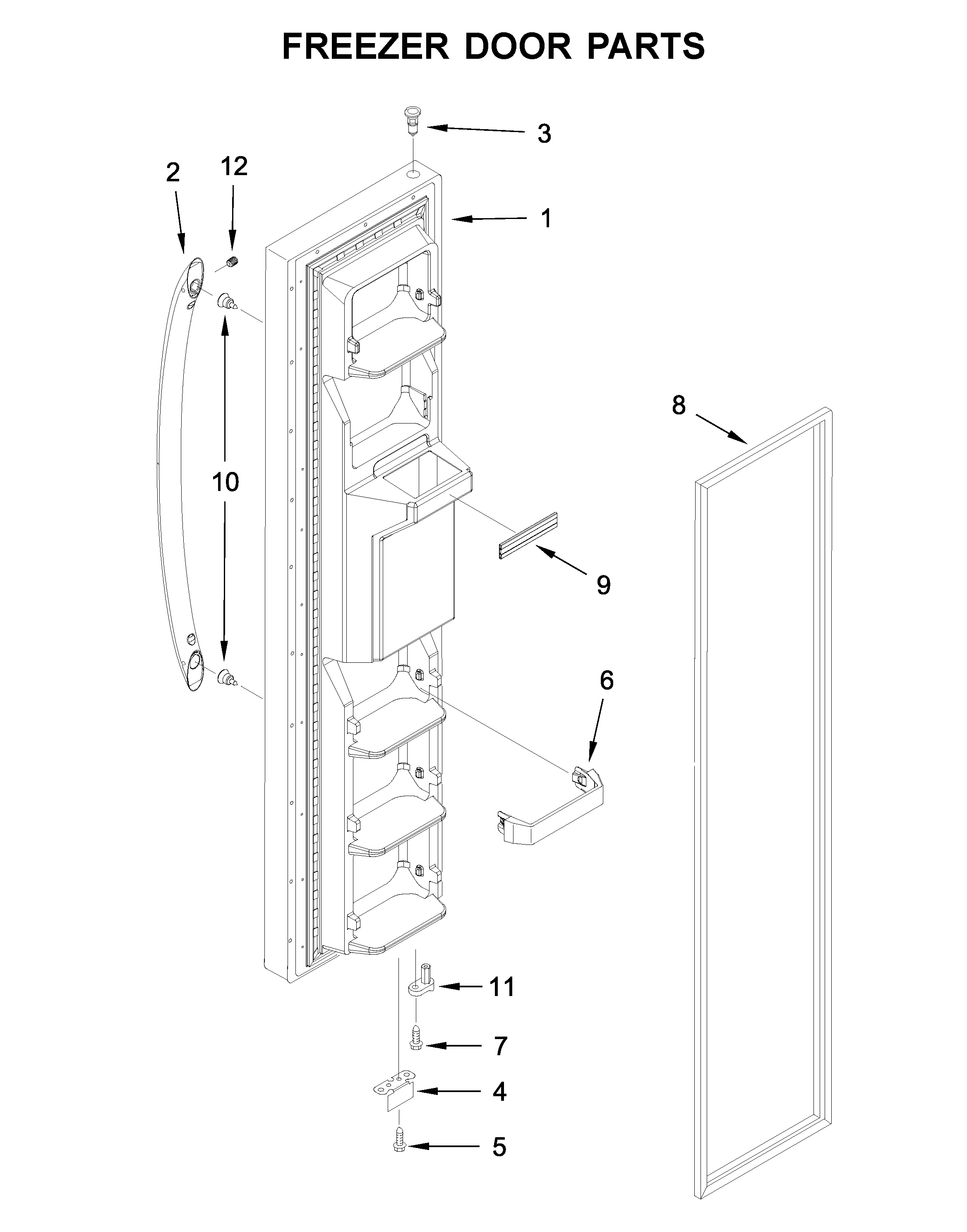 FREEZER DOOR PARTS

3

2

12

1

8

10

9

6

11

7

4

5