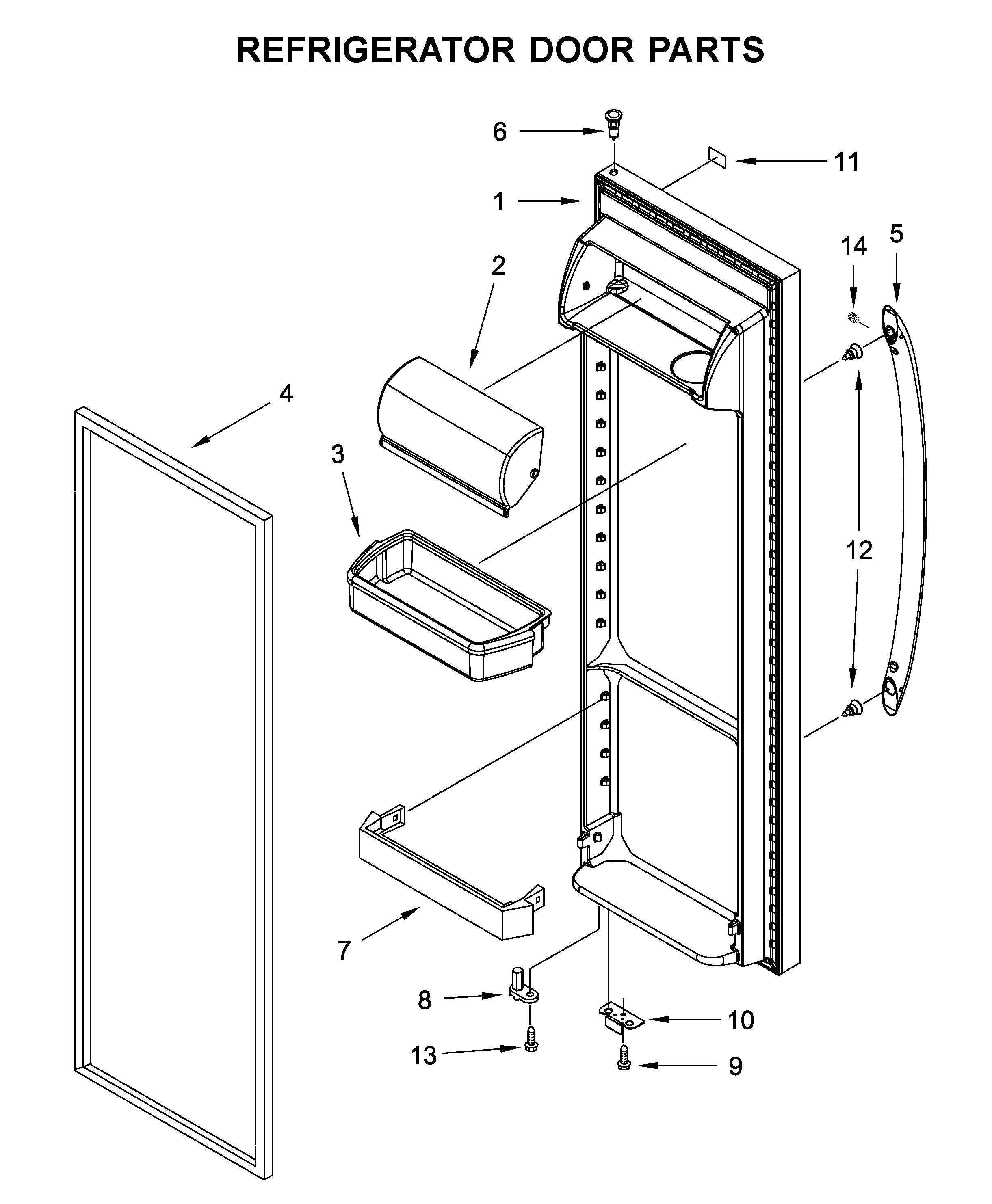 REFRIGERATOR DOOR PARTS

6
11
1
14
5
2
4
3
12
7
8
10
13
9