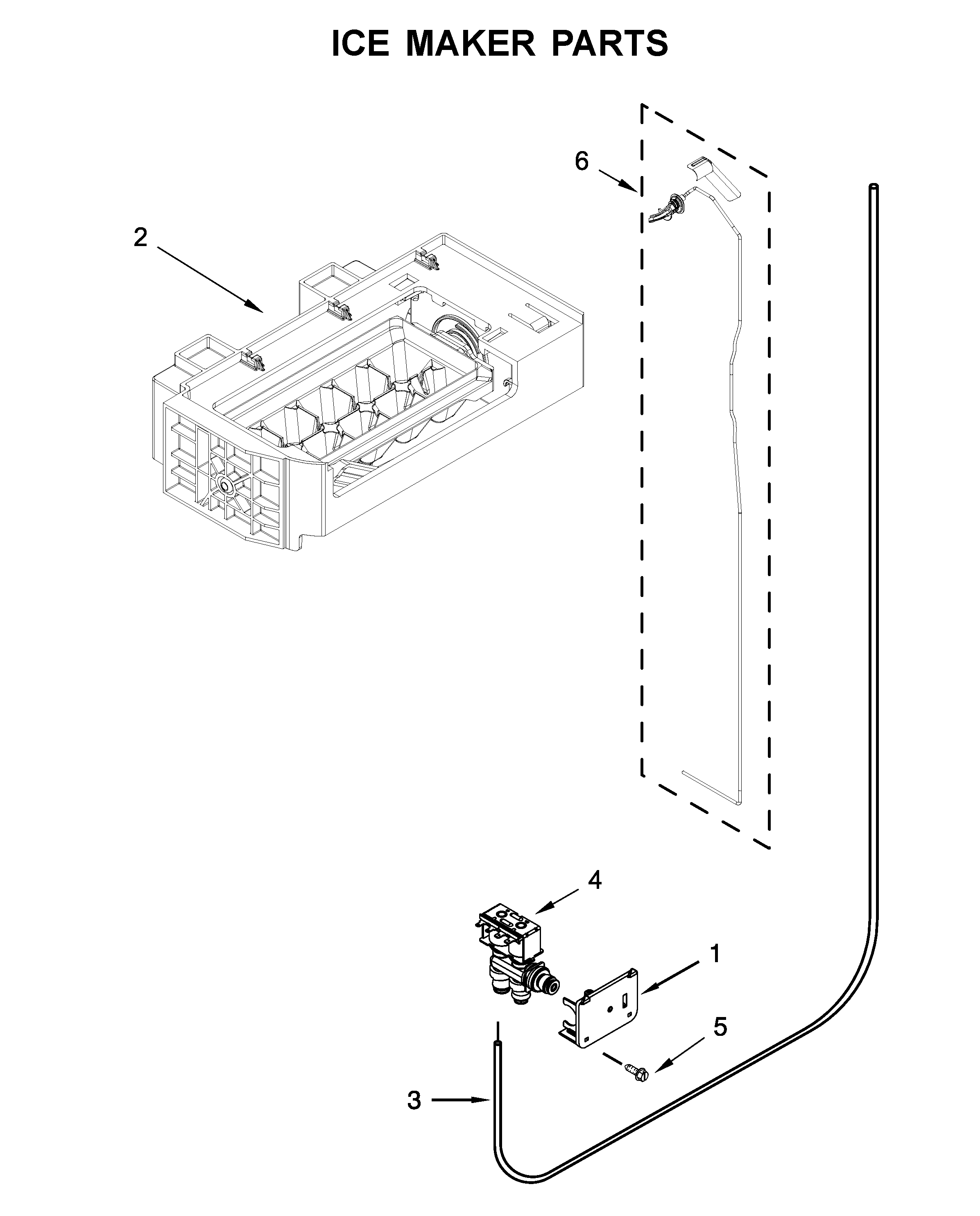 ICE MAKER PARTS

6

2

4

1

5

3