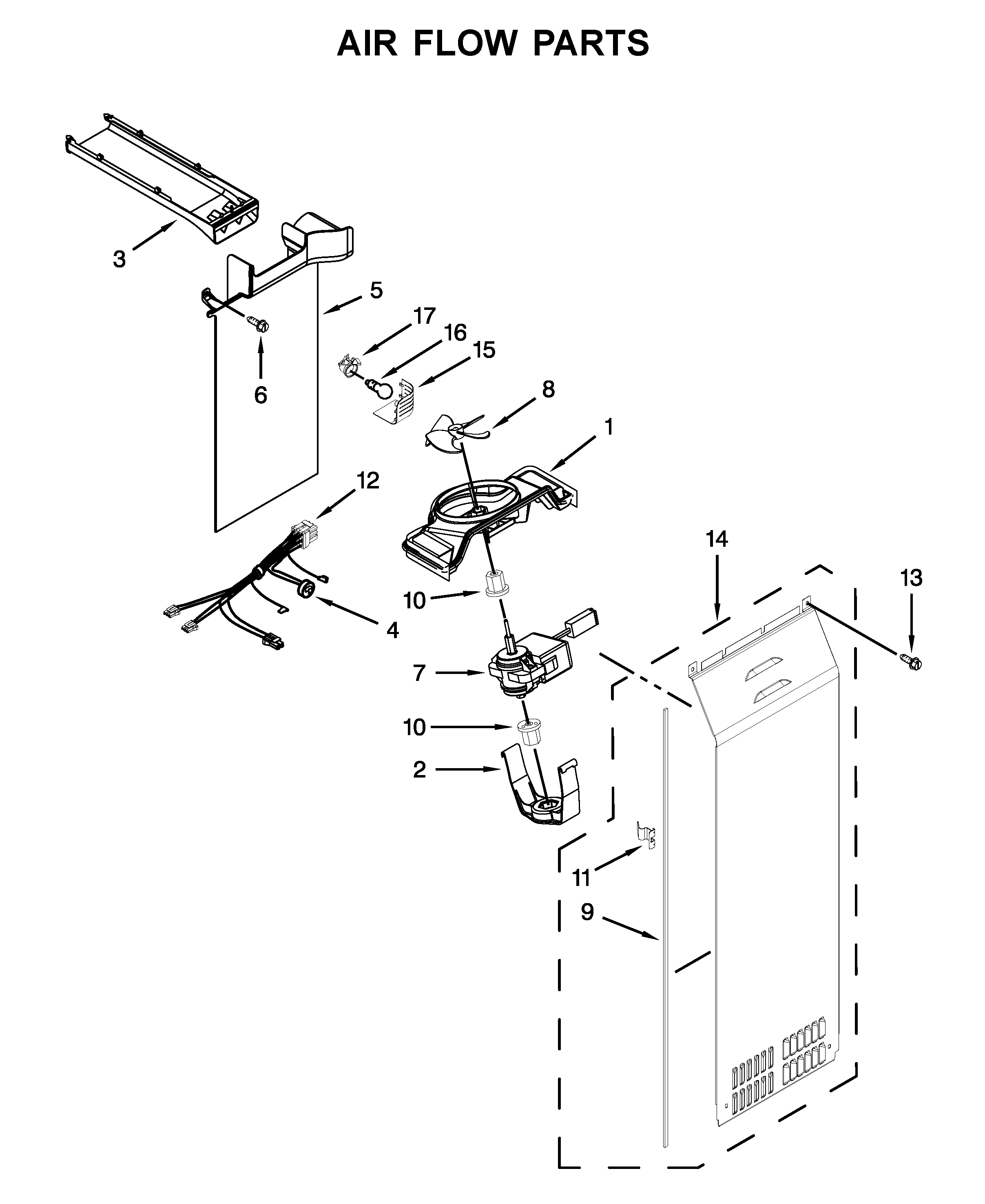 AIR FLOW PARTS

3
5
17
16
15
6
8
1
12
14
13
10
4
7
10
2
11
9