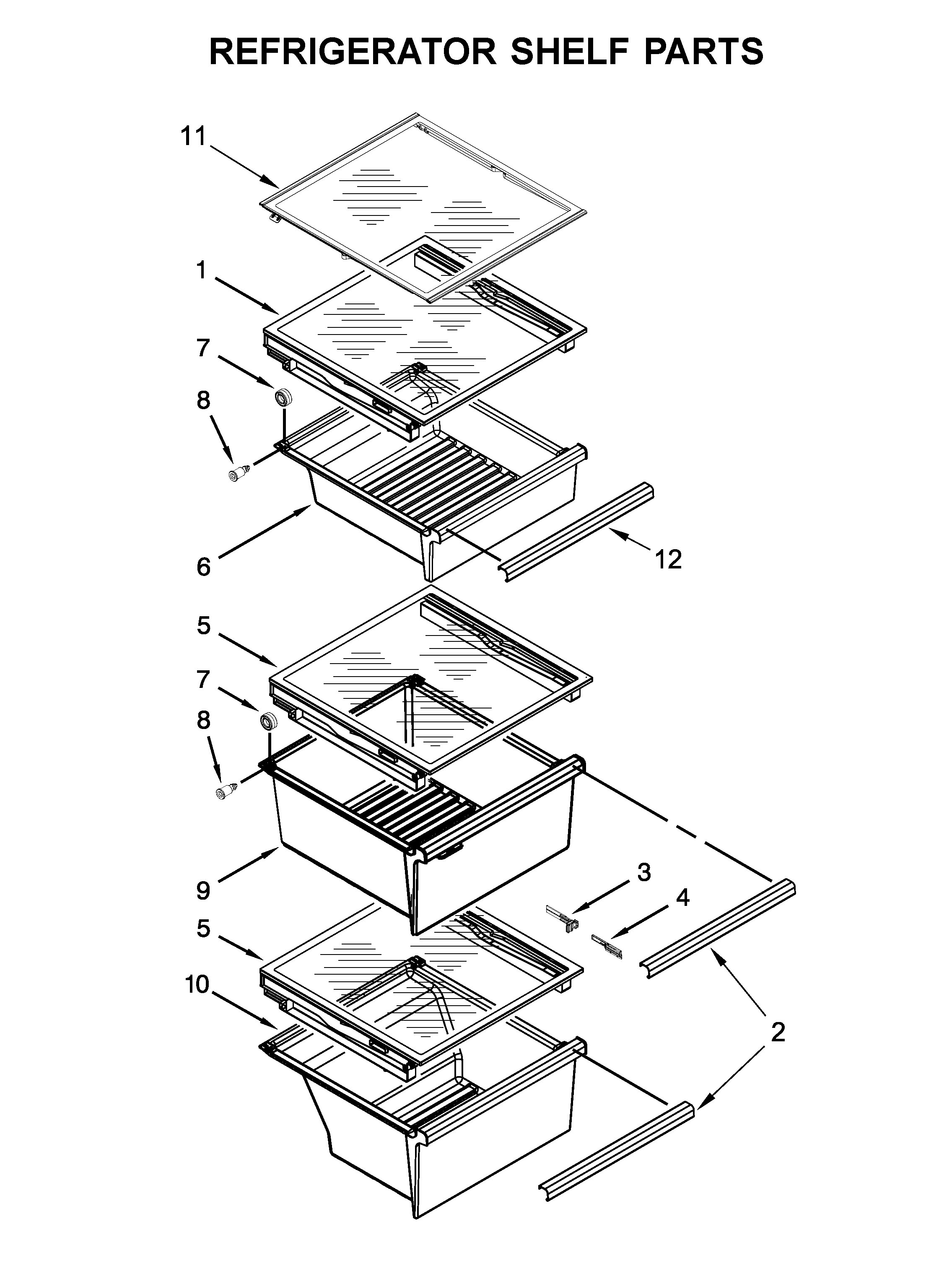 REFRIGERATOR SHELF PARTS

11

1

7

8

6

12

5

7

8

9

3

4

5

10

2