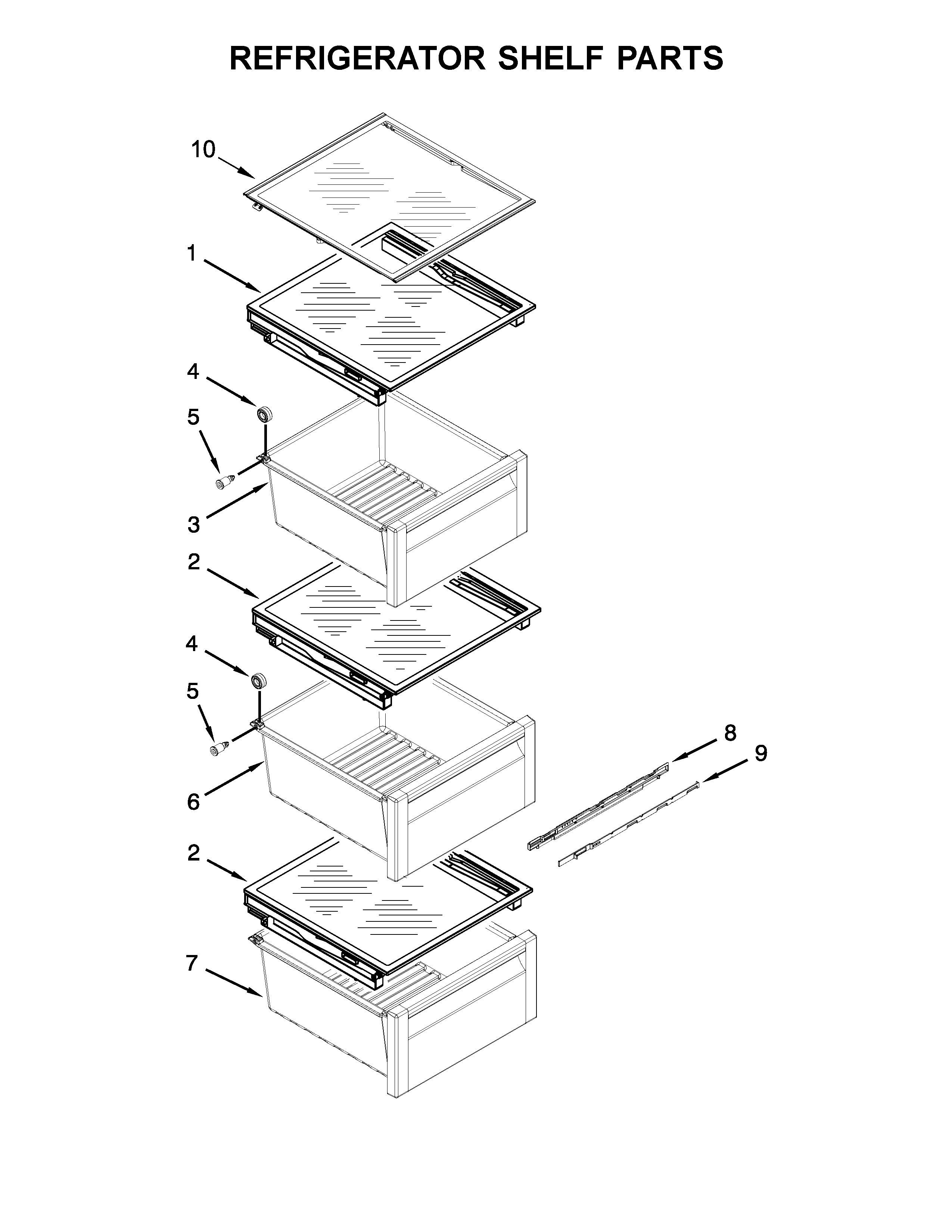 REFRIGERATOR SHELF PARTS

10

1

4

5

3

2

4

5

8

9

6

2

7