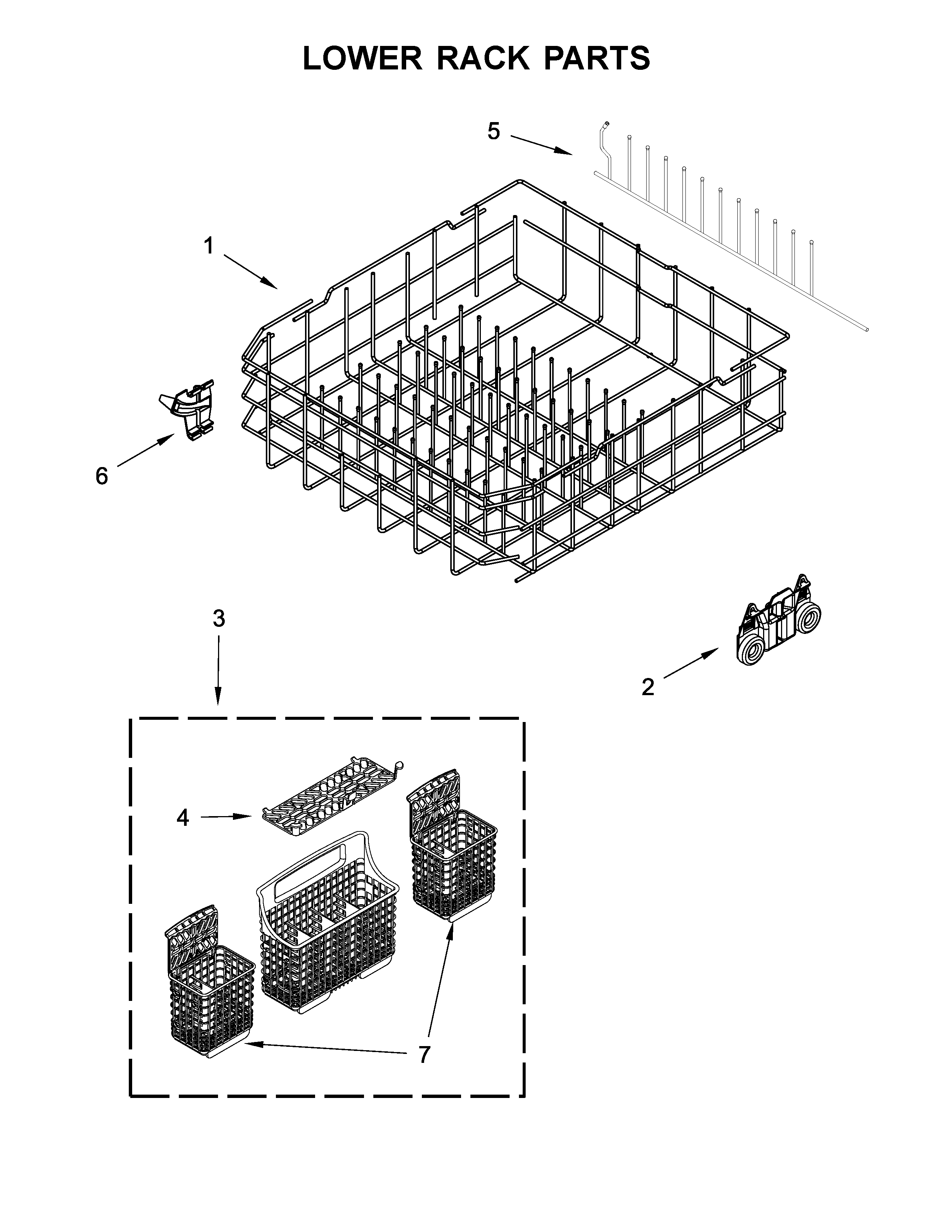 LOWER RACK PARTS

5

1

6

3

2

4

7