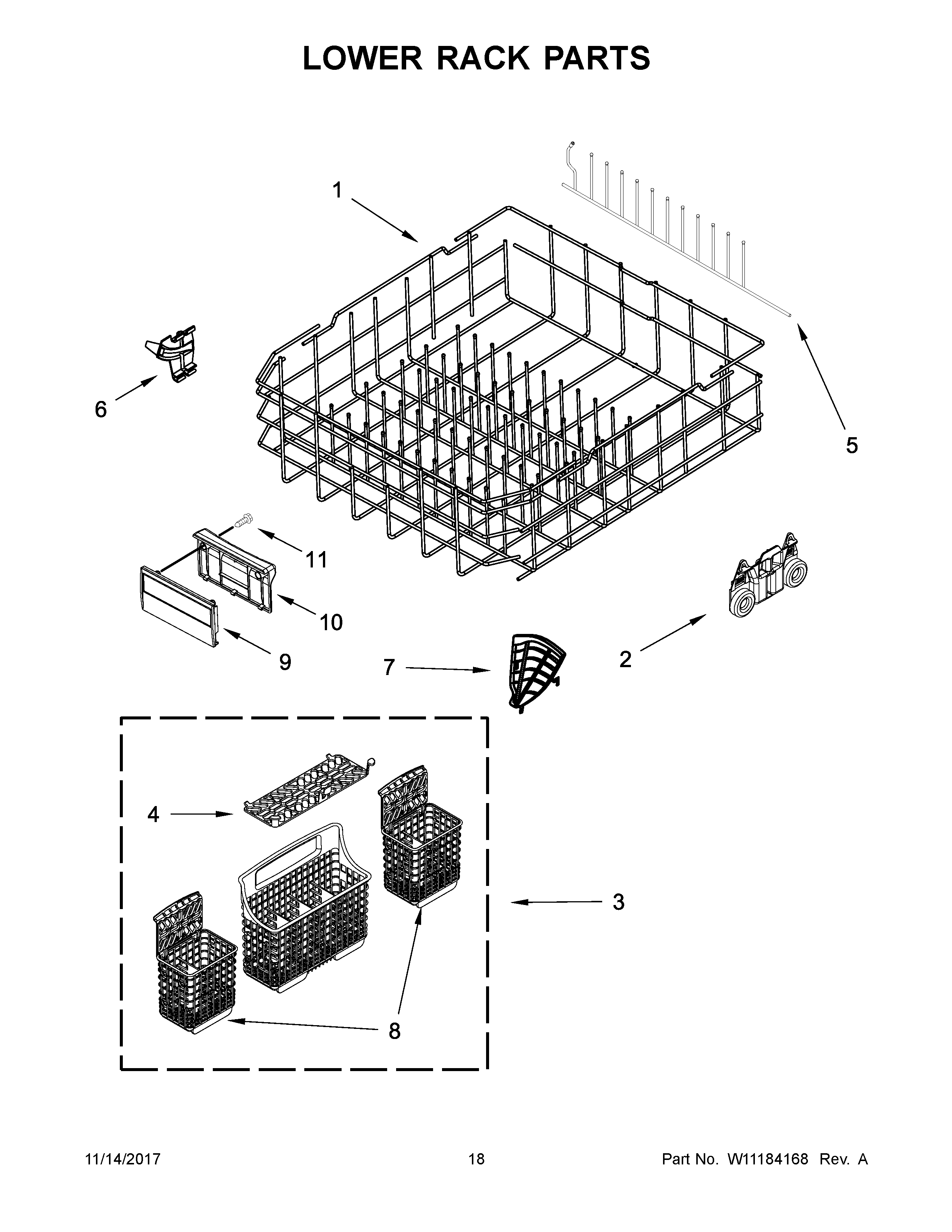 LOWER RACK PARTS

1

5

6

11

10

9

7

2

4

3

8

11/14/2017 18 Part No. W11184168 Rev. A