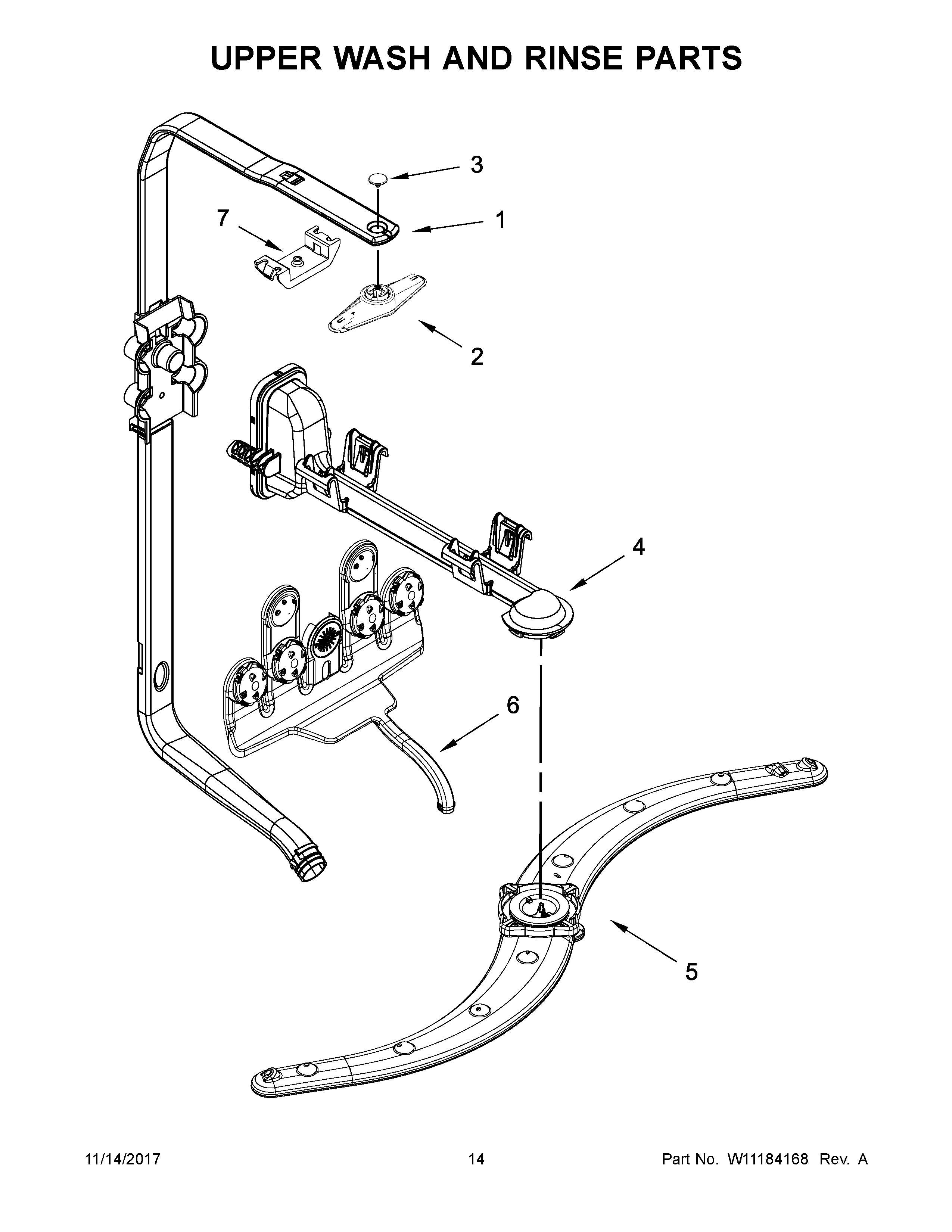 UPPER WASH AND RINSE PARTS

3

7

1

2

4

6

5

11/14/2017

14

Part No. W11184168 Rev. A