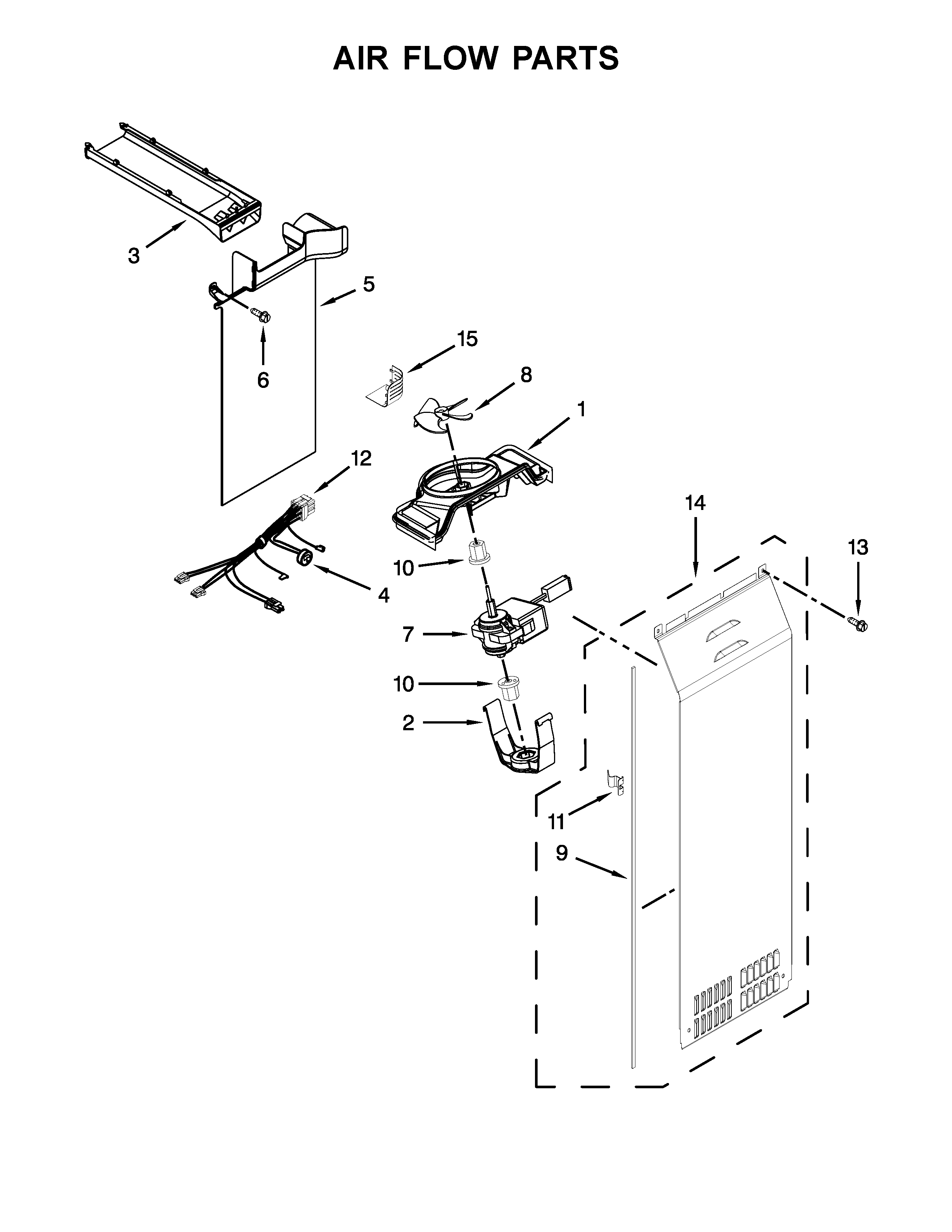 AIR FLOW PARTS

3

5

6

15

8

1

12

14

13

10

4

7

10

2

11

9