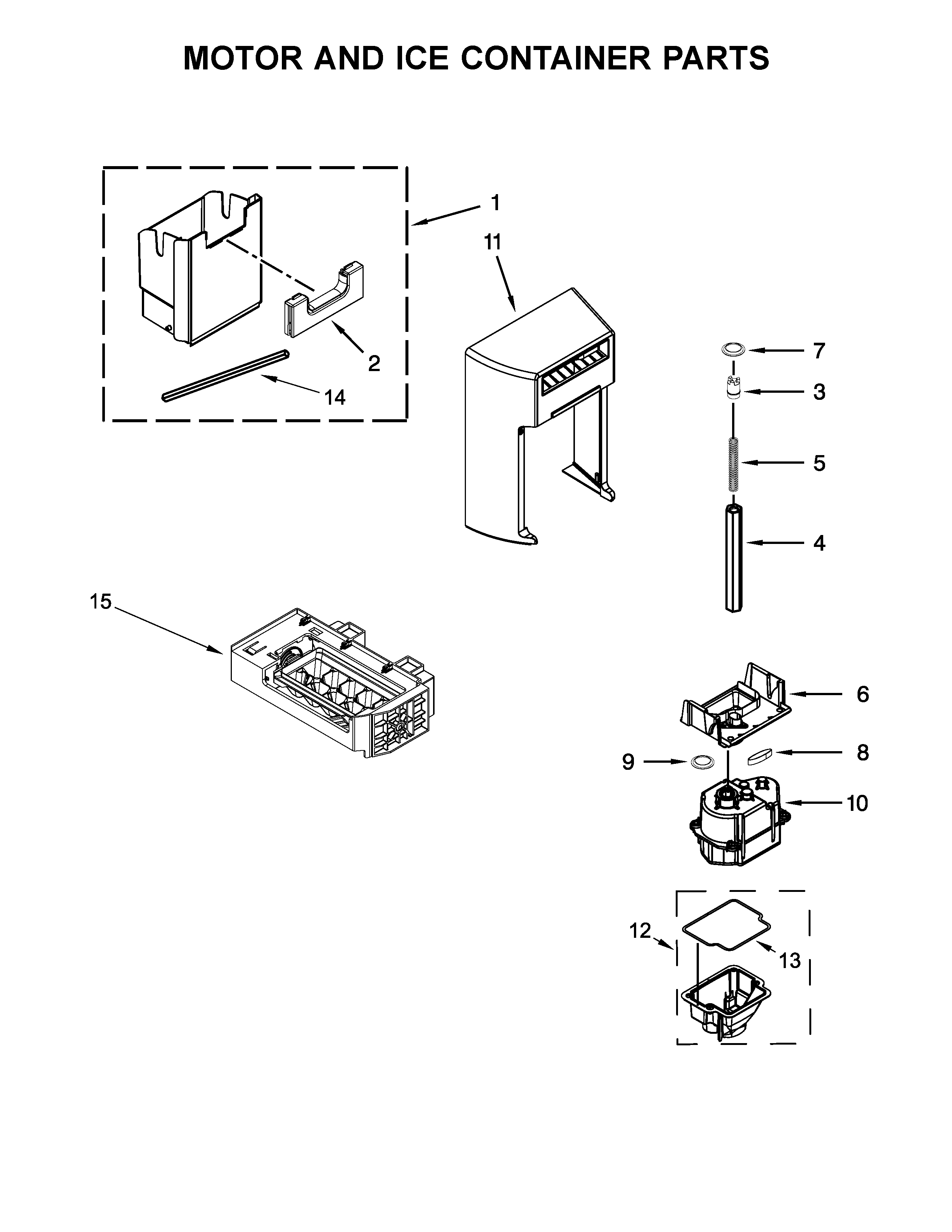 MOTOR AND ICE CONTAINER PARTS

1
11
2
14
7
3
5
4
15
6
9
8
10
12
13