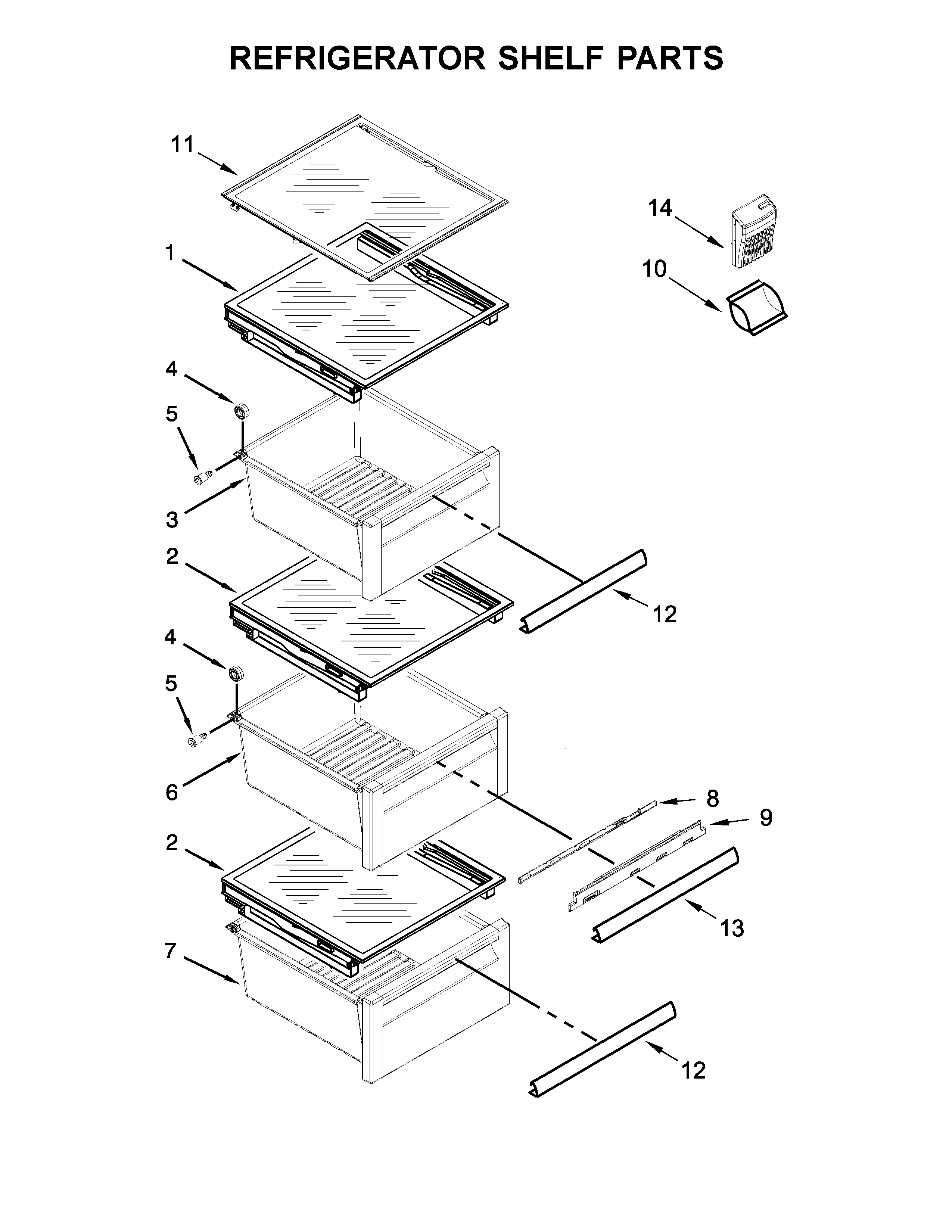 REFRIGERATOR SHELF PARTS

11
14
1
10
4
5
3
2
12
4
5
6
8
9
2
13
7
12