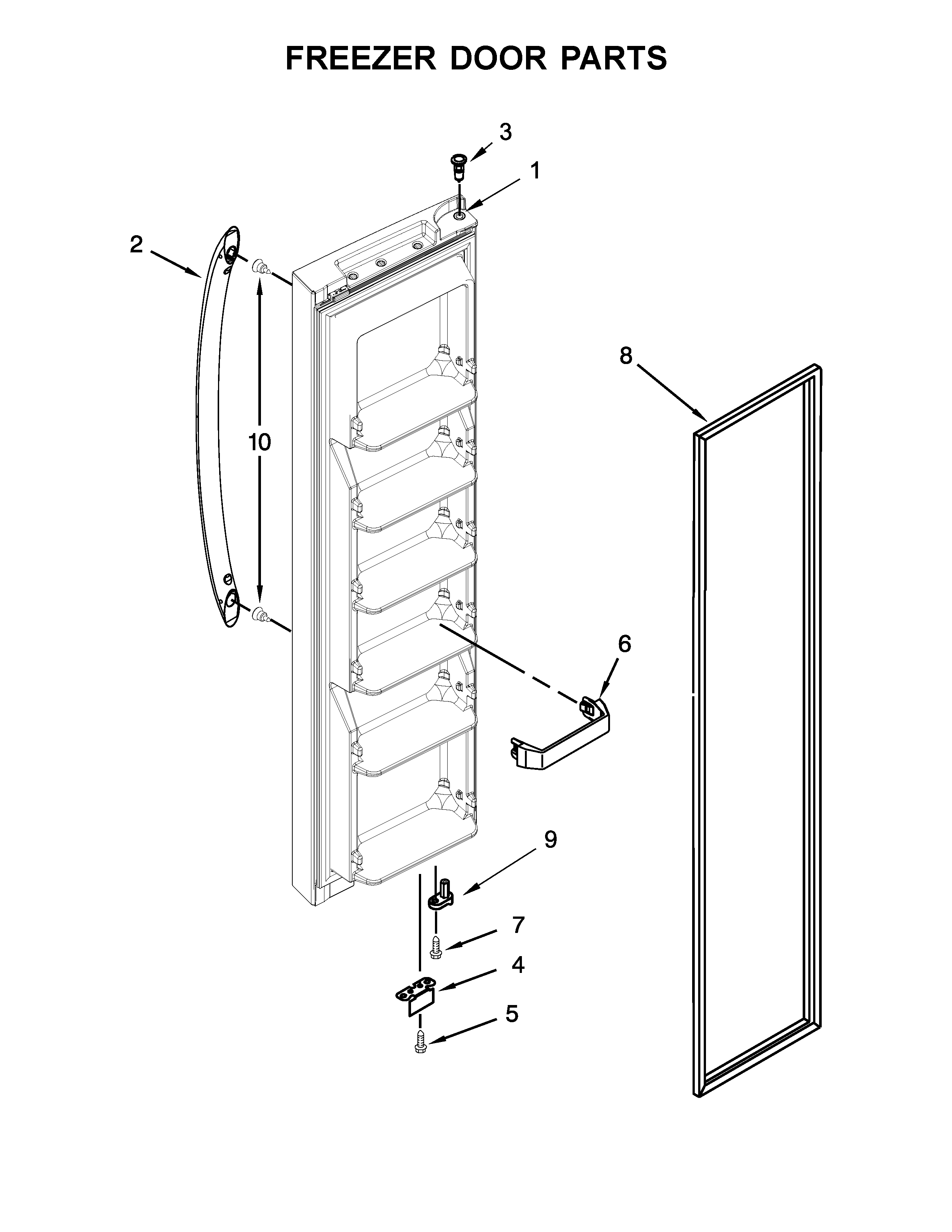 FREEZER DOOR PARTS

3
1
2
10
8
6
9
7
4
5