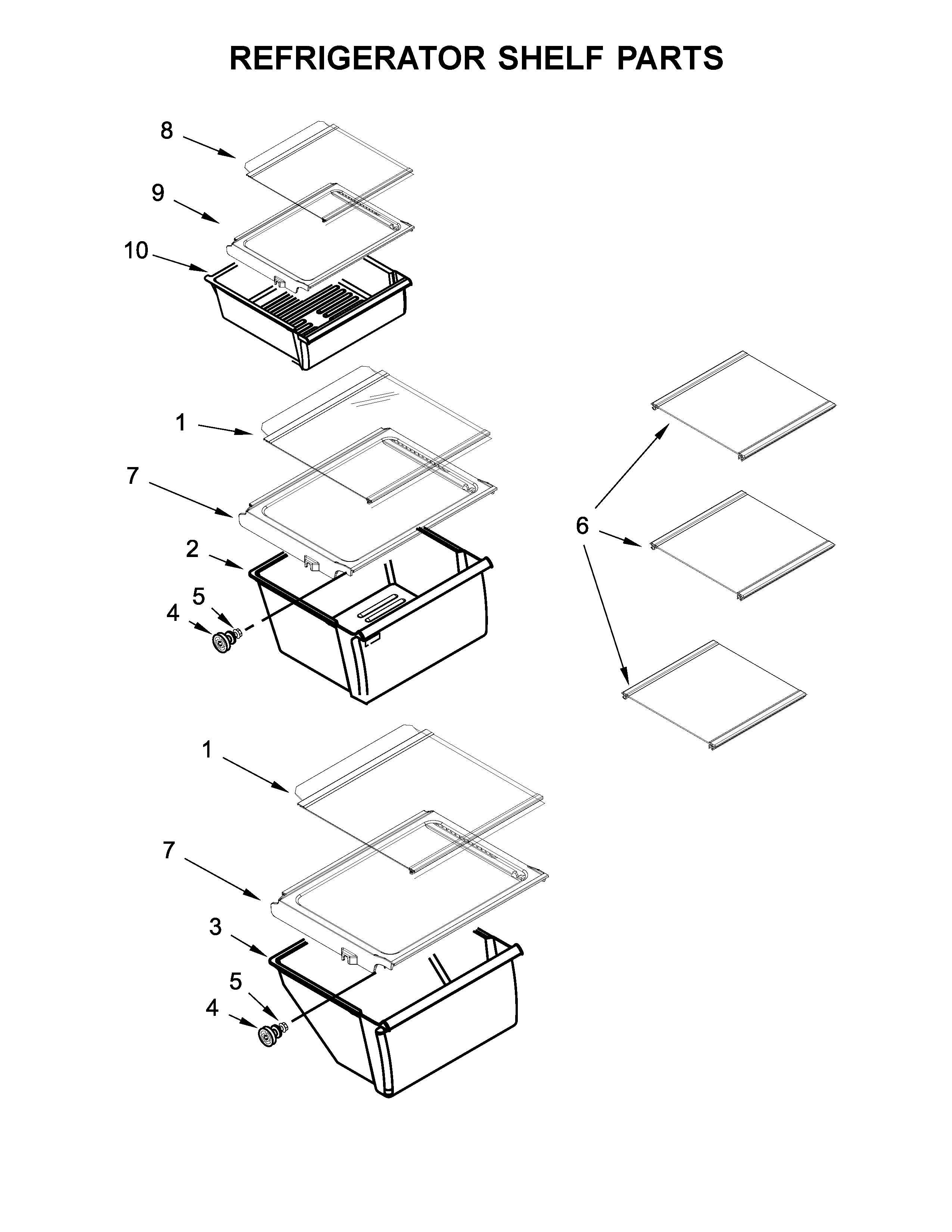 REFRIGERATOR SHELF PARTS

8
9
10
1
7
2
5
4
6
1
7
3
5
4