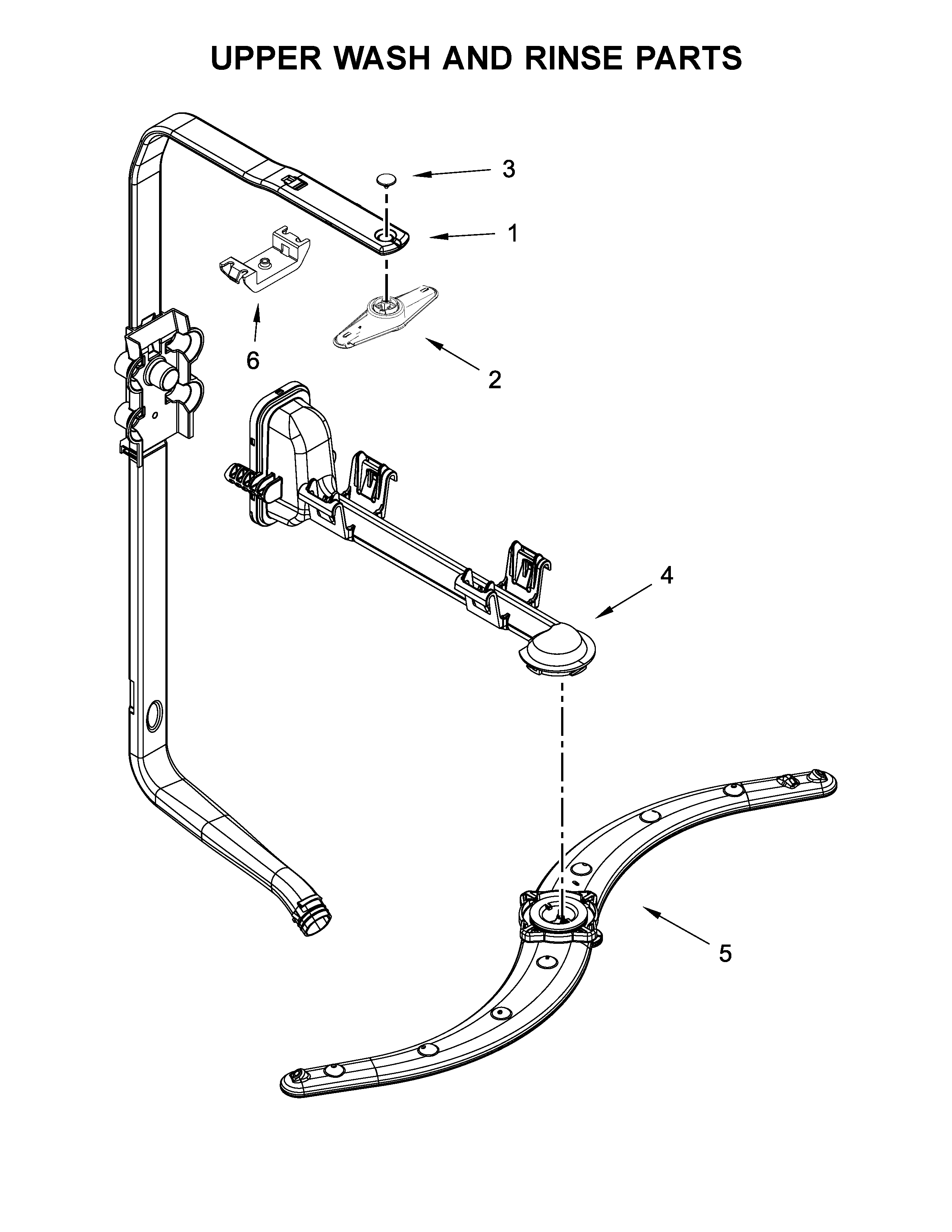 UPPER WASH AND RINSE PARTS

3

1

6

2

4

5