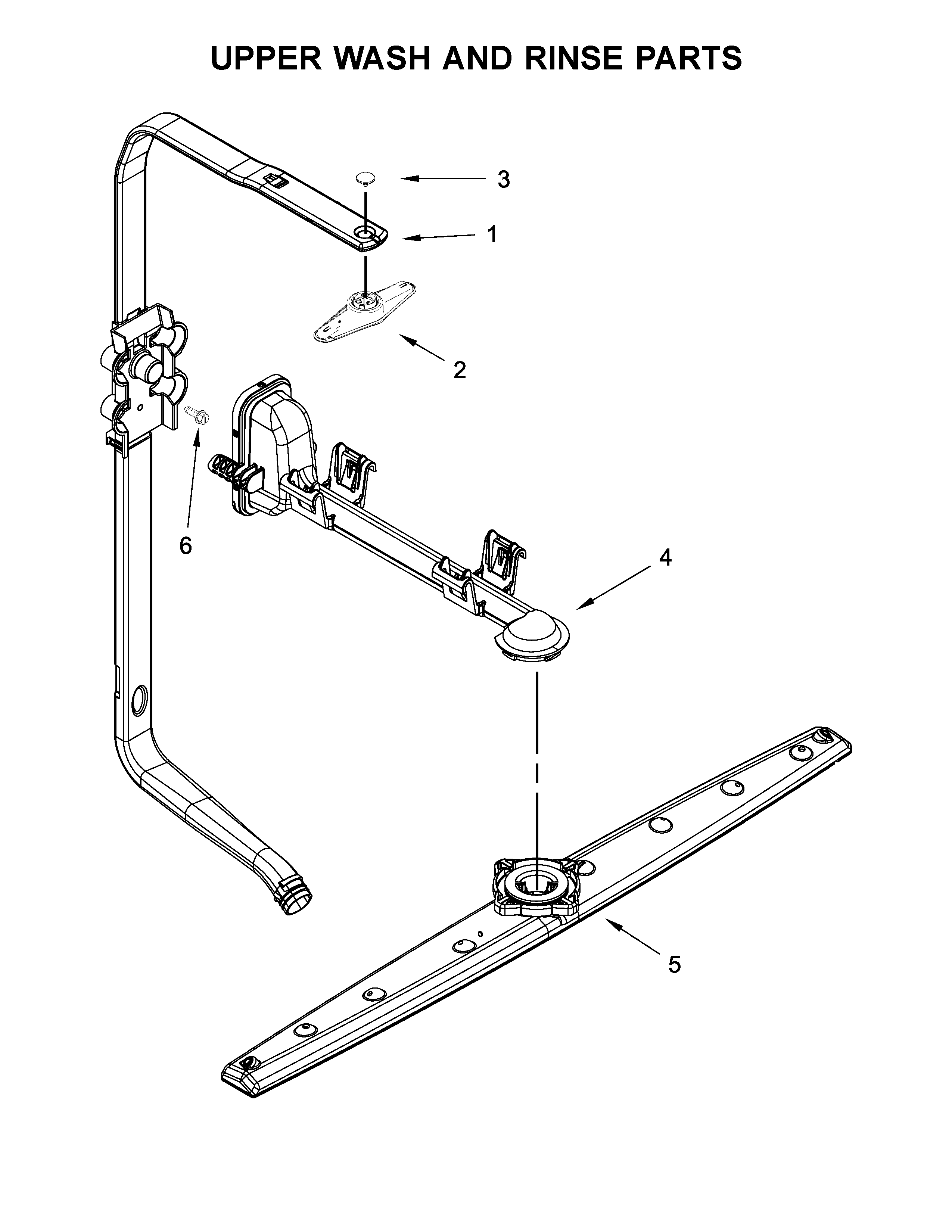 UPPER WASH AND RINSE PARTS

3

1

2

6

4

5