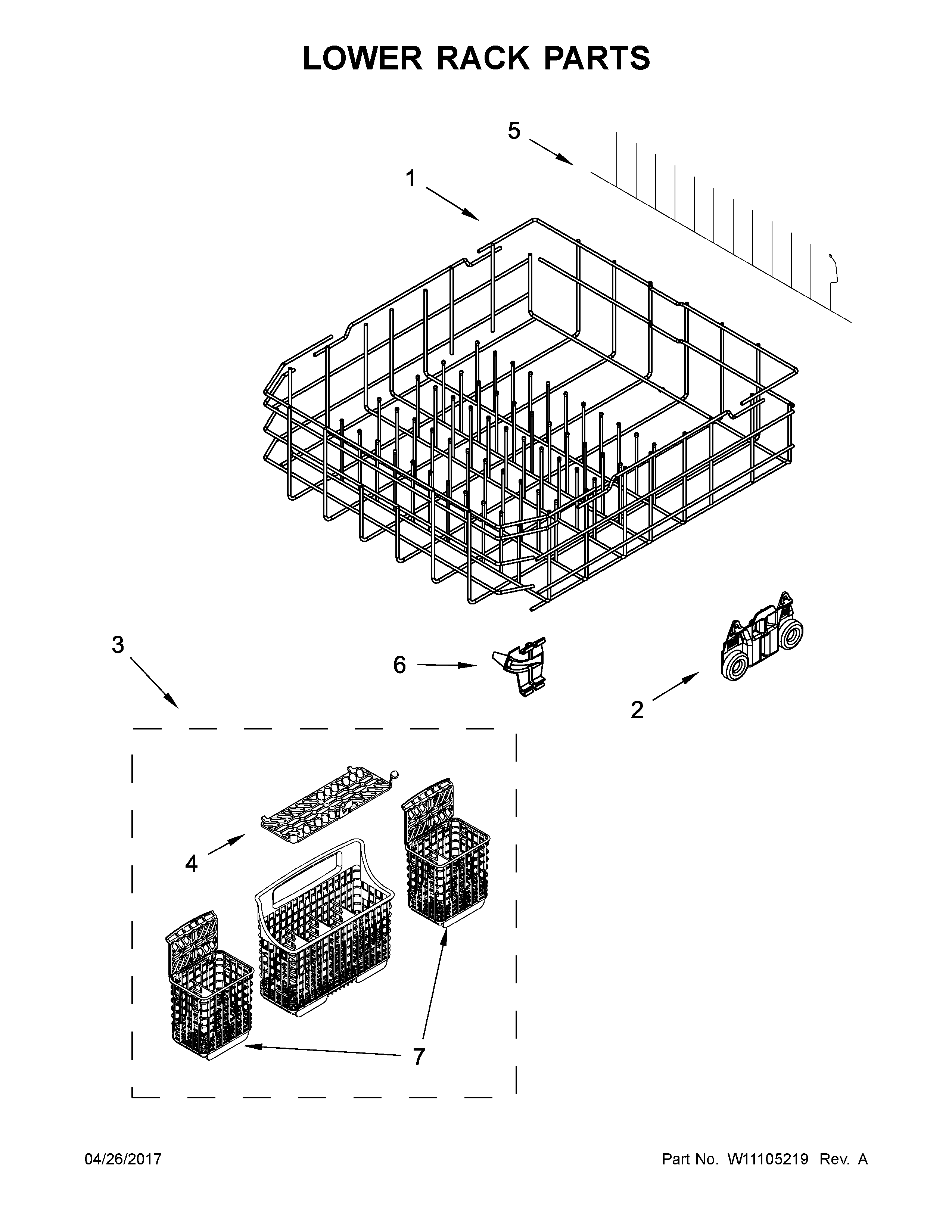 LOWER RACK PARTS

5

1

3

6

2

4

7

04/26/2017

Part No. W11105219 Rev. A