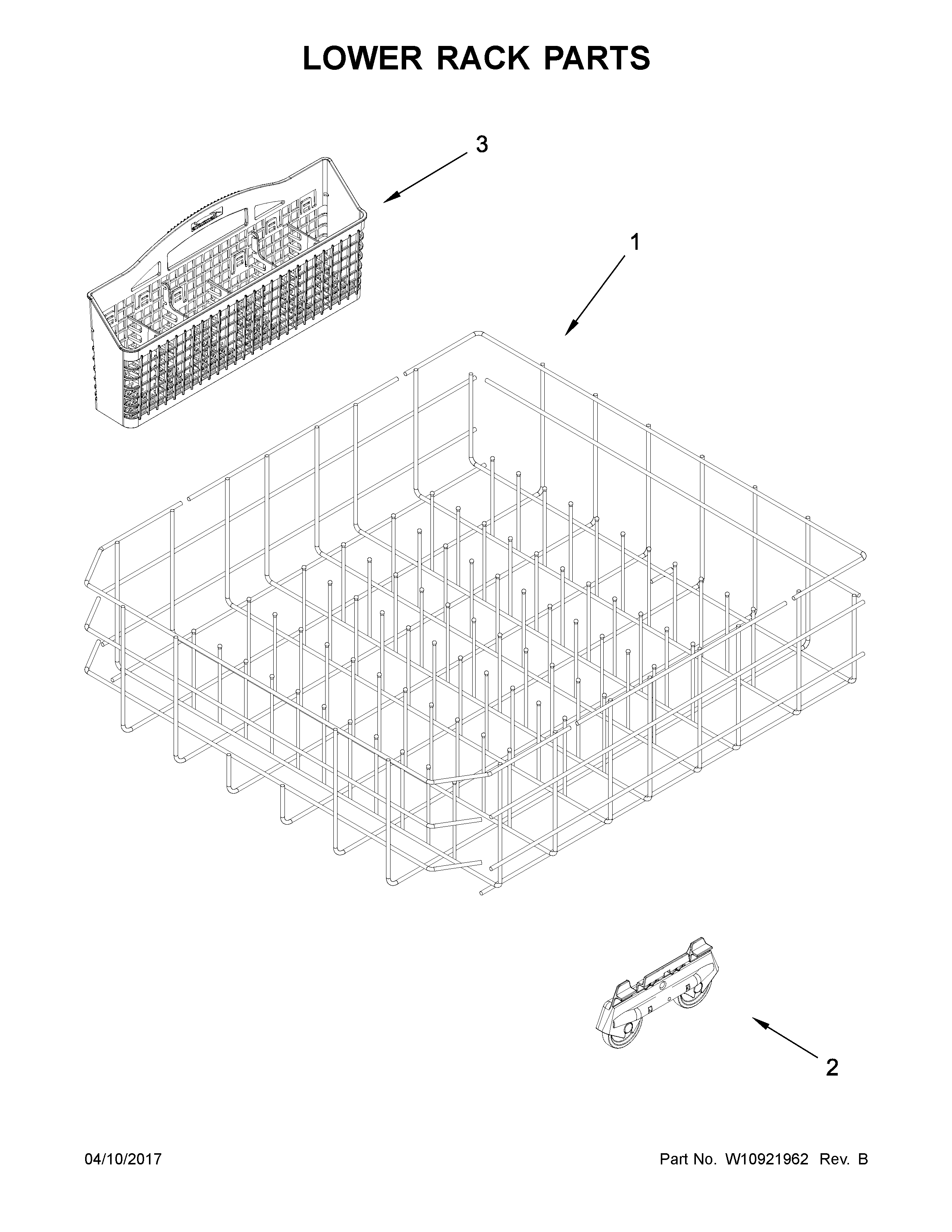 LOWER RACK PARTS

3

1

2

04/10/2017

Part No. W10921962 Rev. B