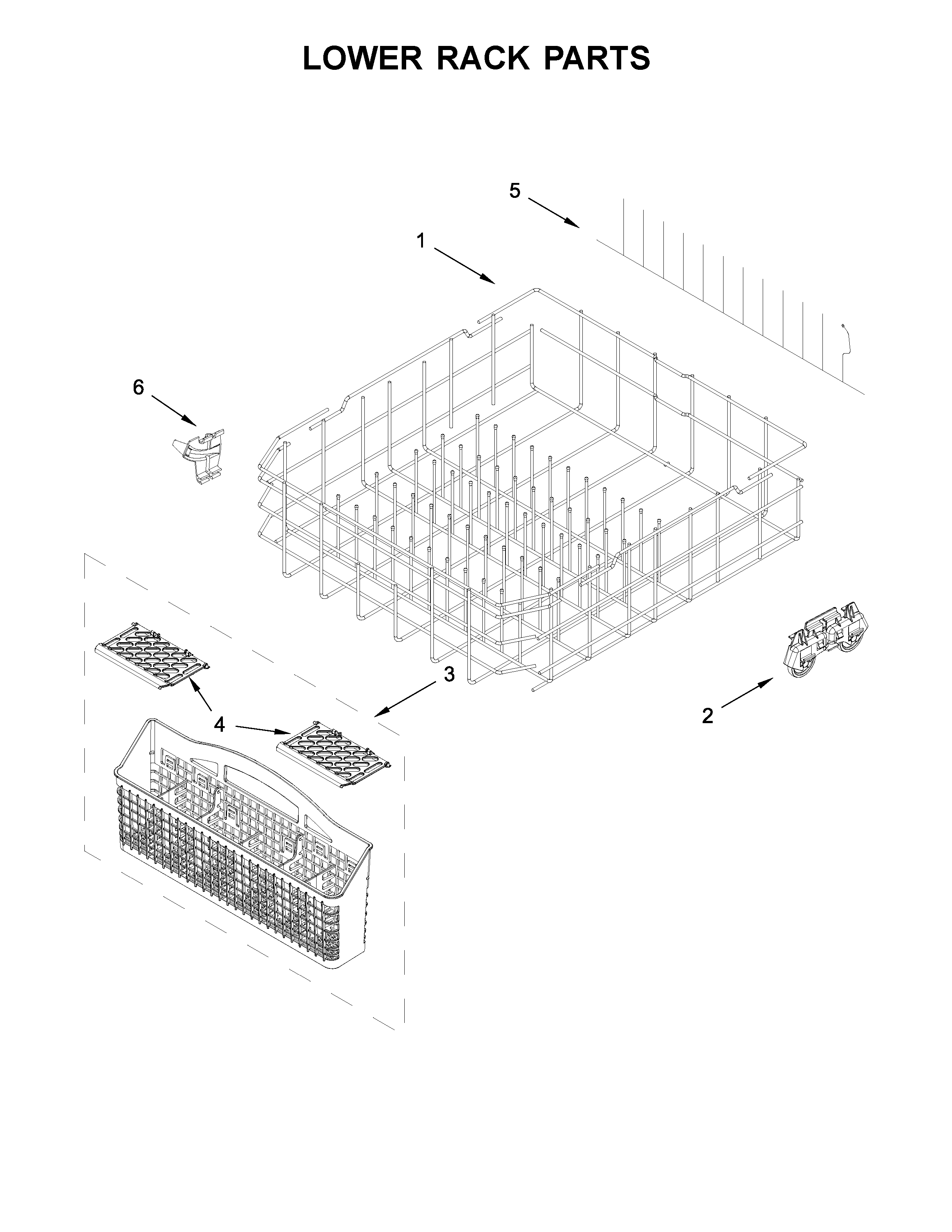 LOWER RACK PARTS

5

1

6

3

4

2