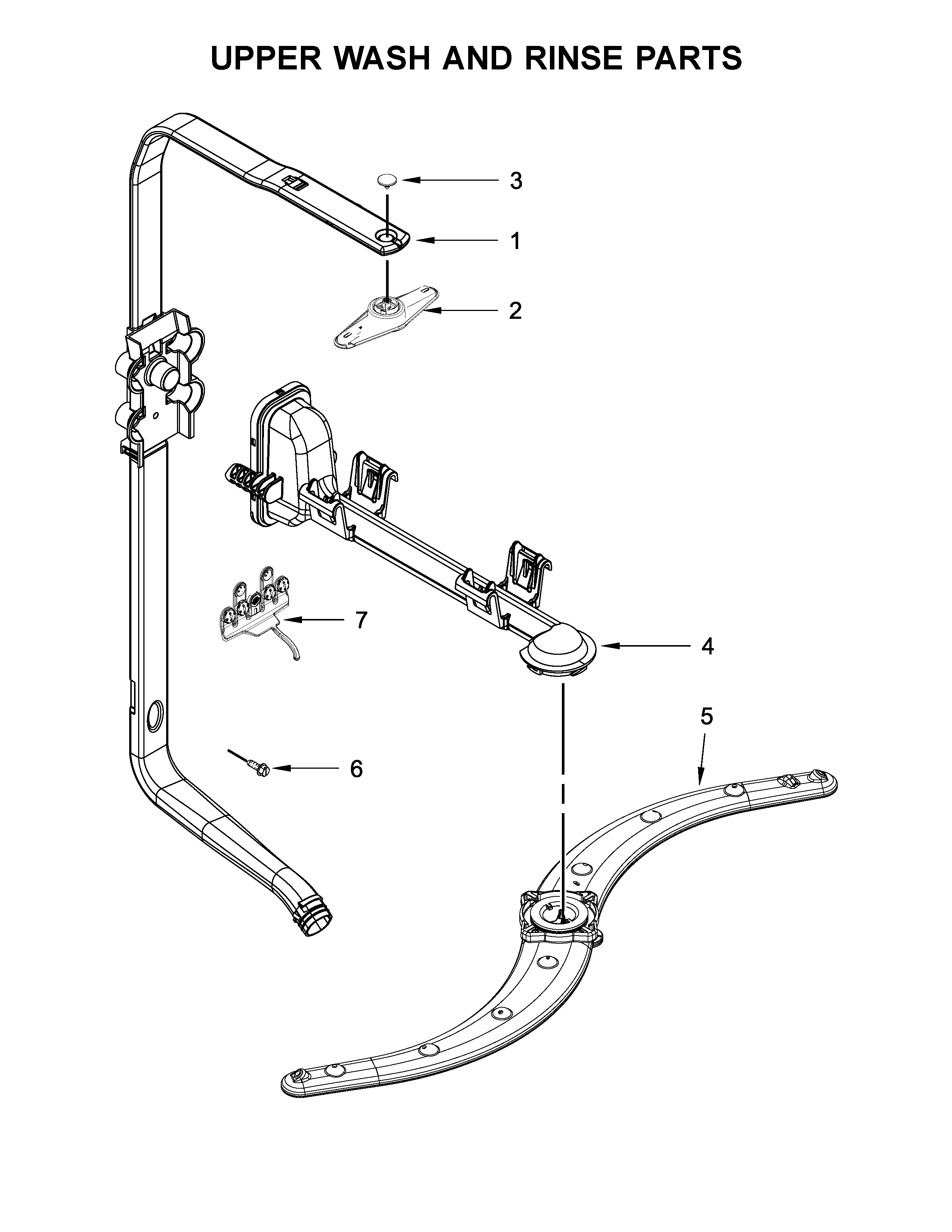 UPPER WASH AND RINSE PARTS

3

1

2

7

4

5

6