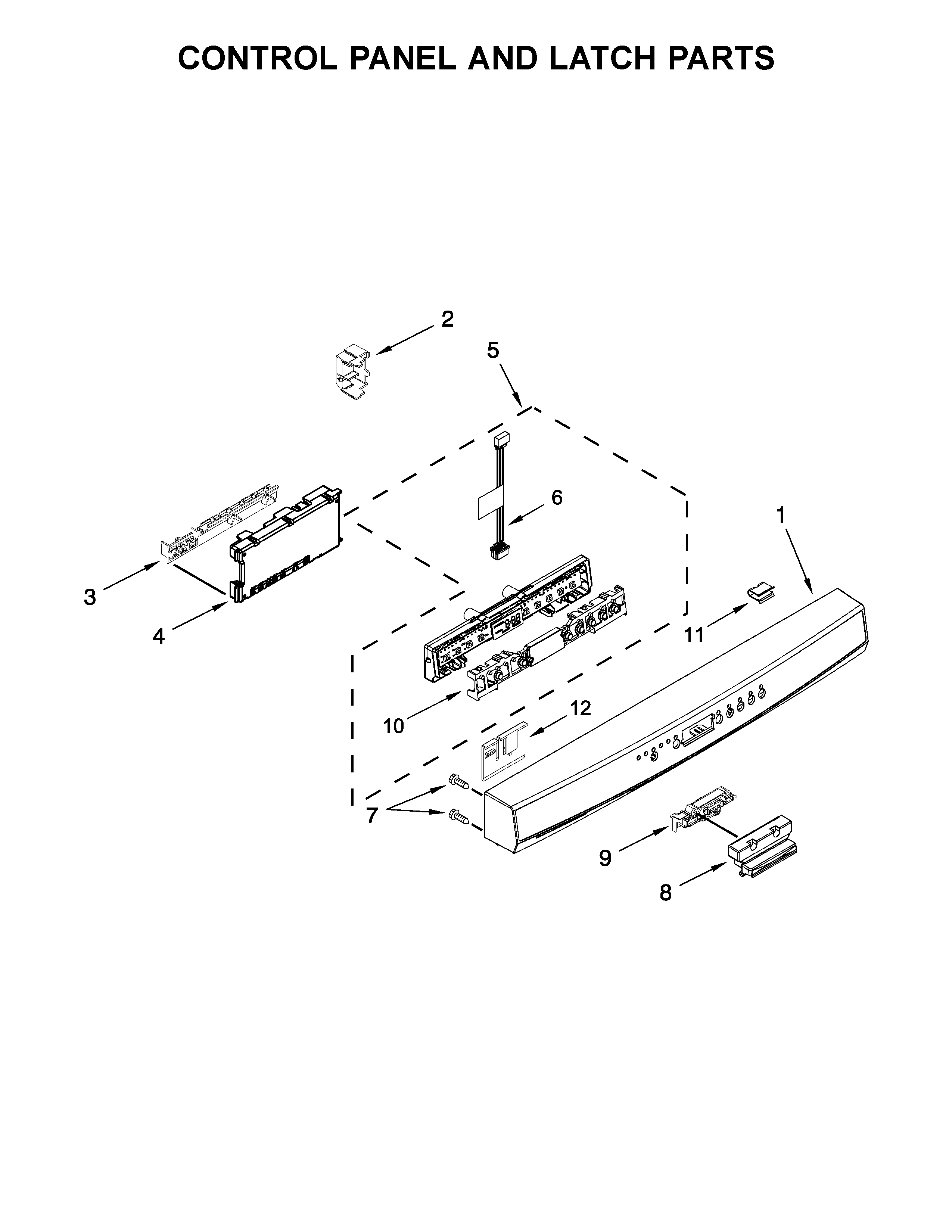 CONTROL PANEL AND LATCH PARTS

2

5

6

1

3

4

11

10

12

7

9

8