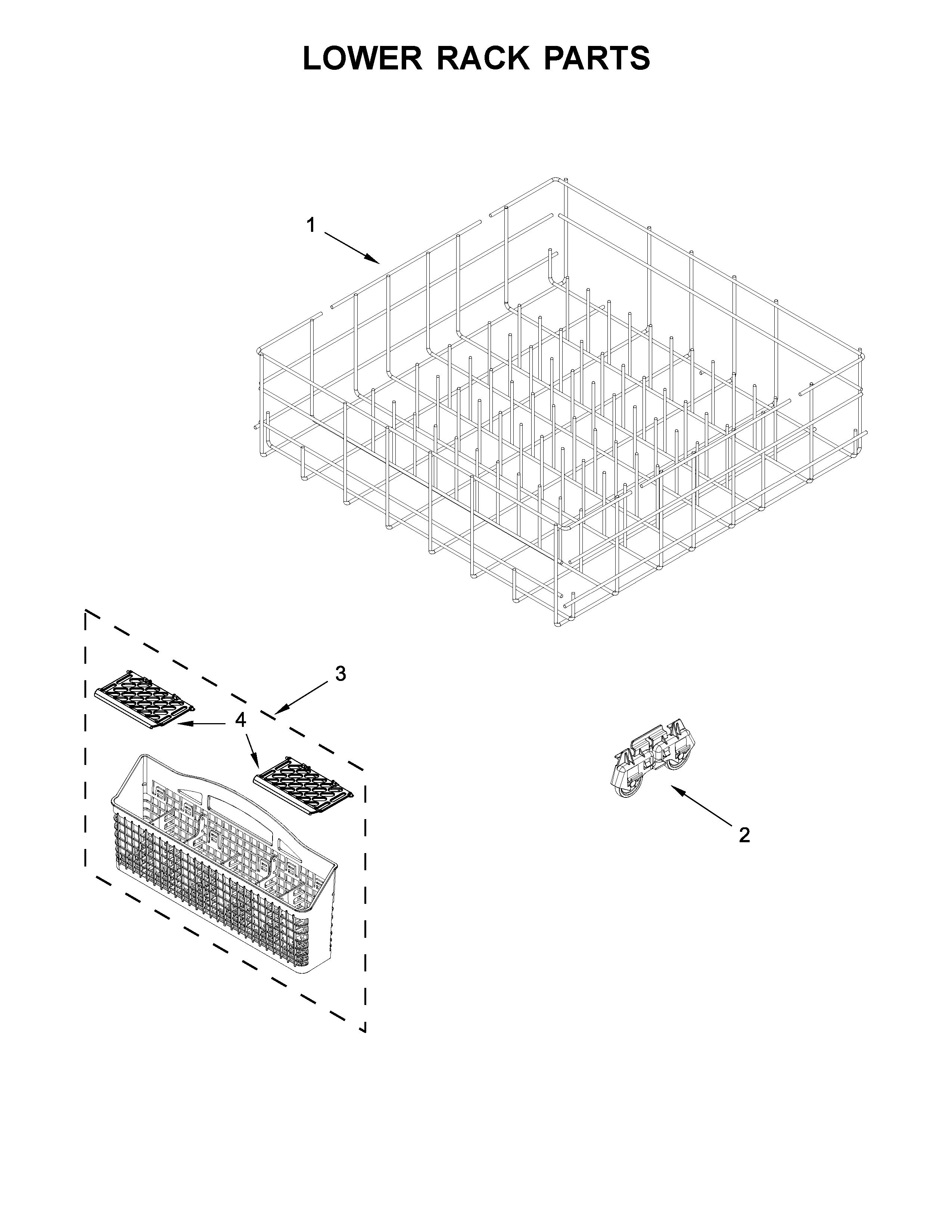 LOWER RACK PARTS

1

3

4

2