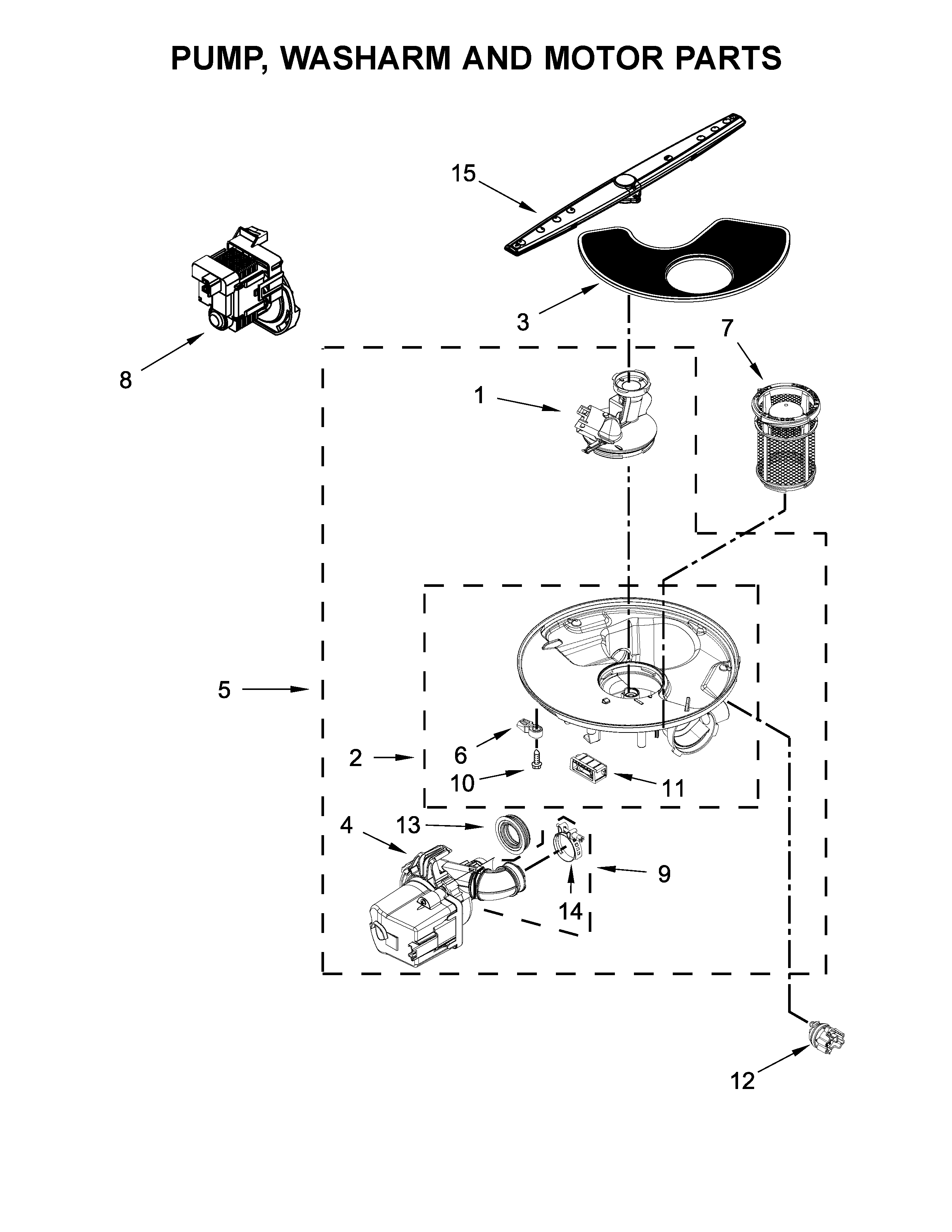 PUMP, WASHARM AND MOTOR PARTS

15

3

7

8

1

5

6

2

10

11

4

13

9

14

12