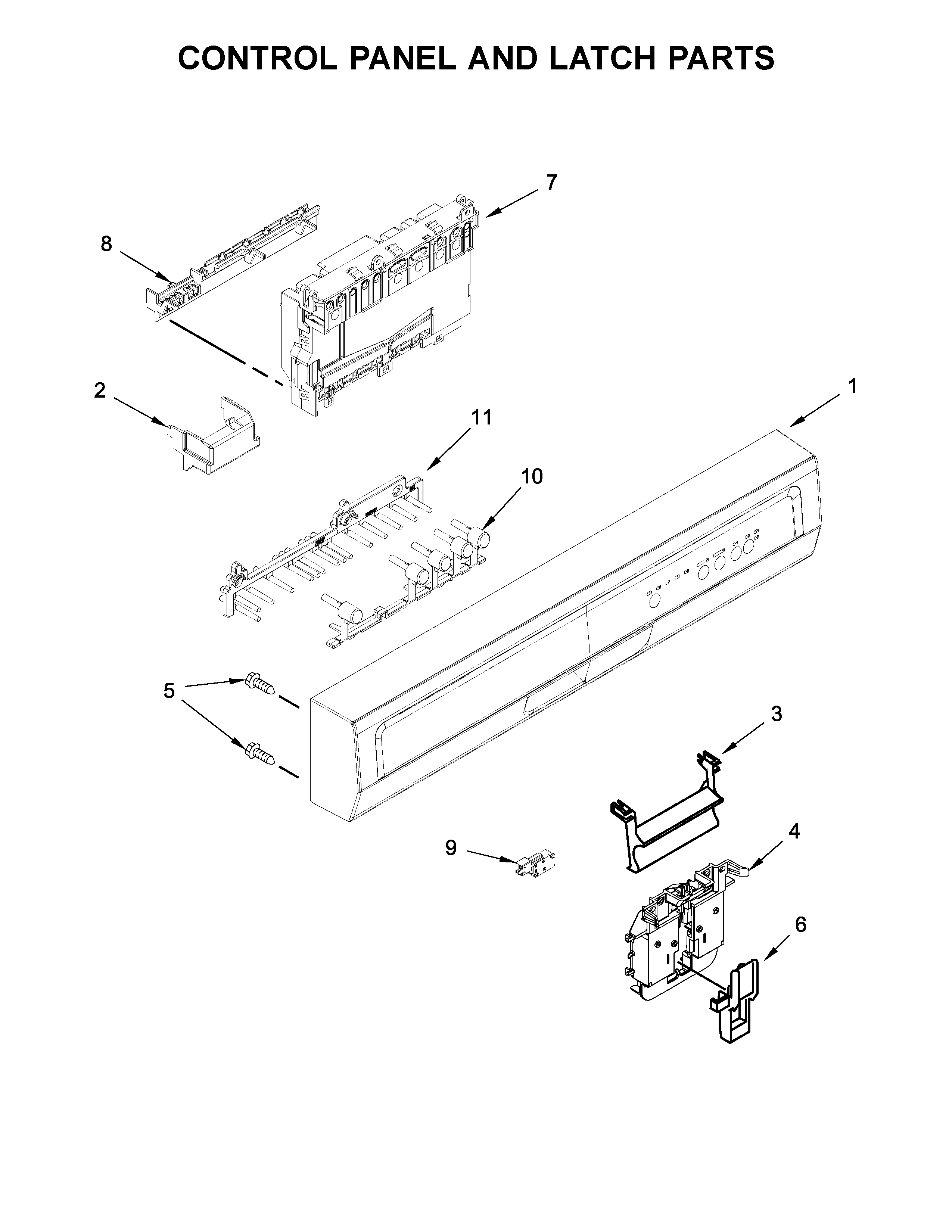 CONTROL PANEL AND LATCH PARTS

7

8

2

1

11

10

5

3

9

4

6