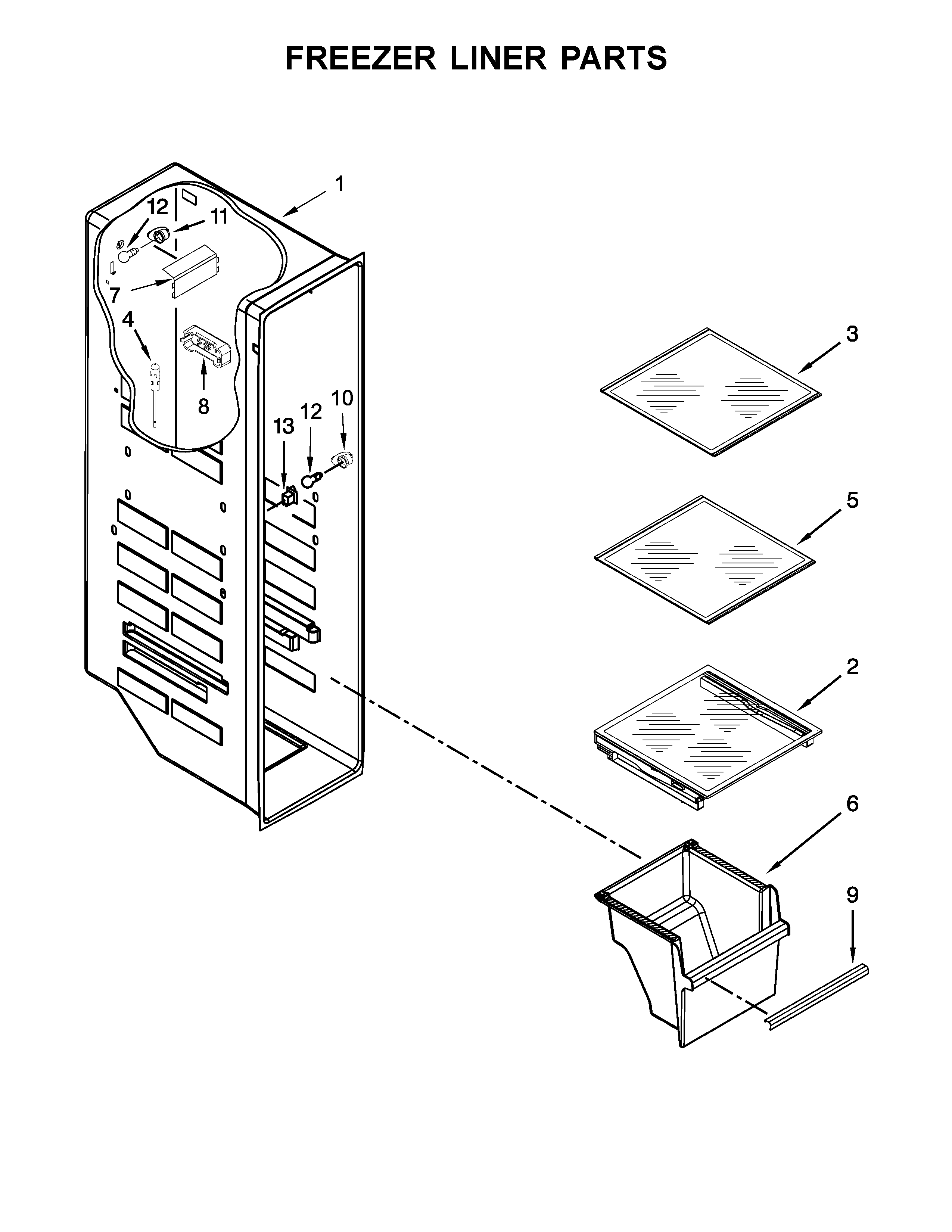 FREEZER LINER PARTS

1
12
11
7
4
8
13
12
10
3
5
2
6
9