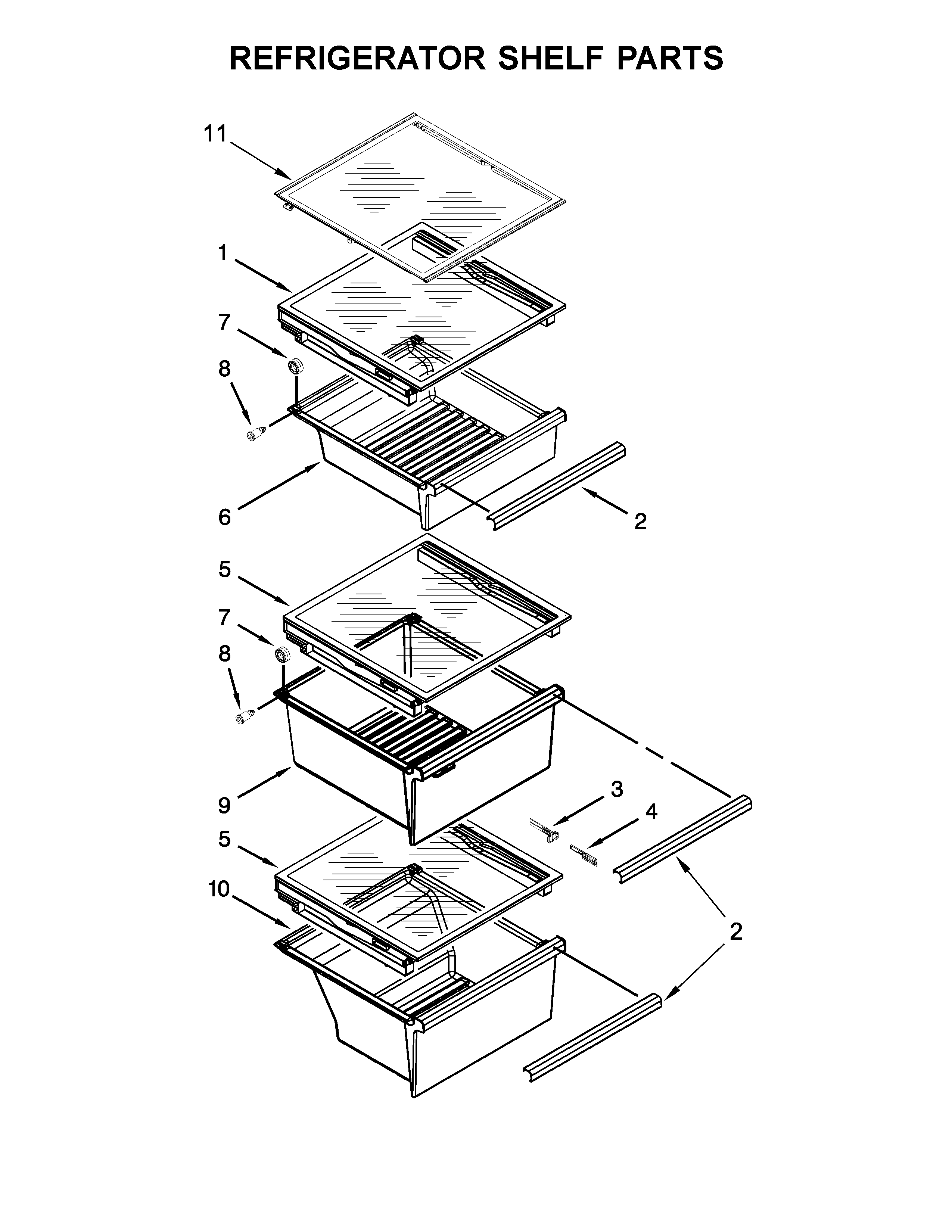 REFRIGERATOR SHELF PARTS

11

1

7

8

6

2

5

7

8

9

3

4

5

10

2