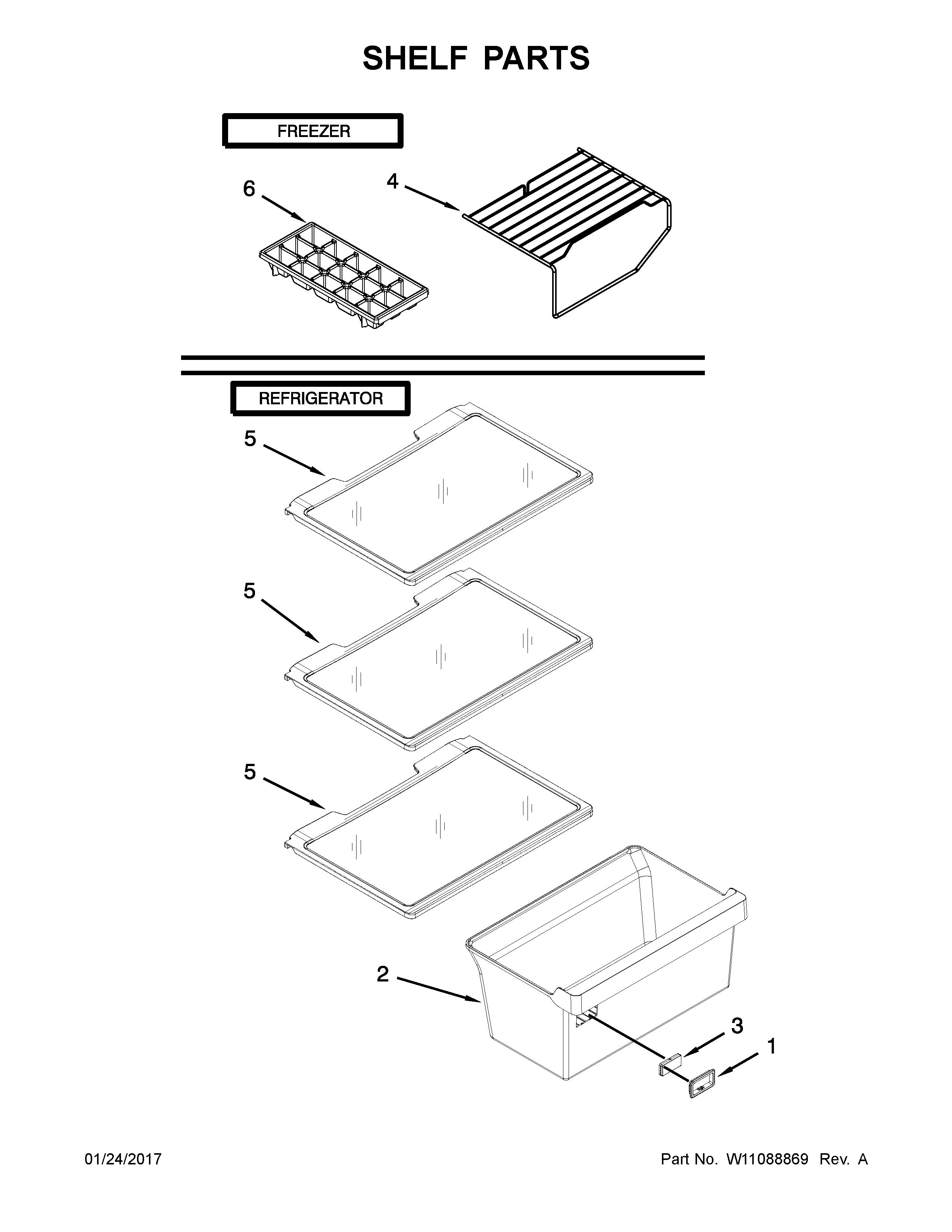 SHELF PARTS

FREEZER

6

4

REFRIGERATOR

5

5

5

2

3

1

01/24/2017

Part No. W11088869 Rev. A