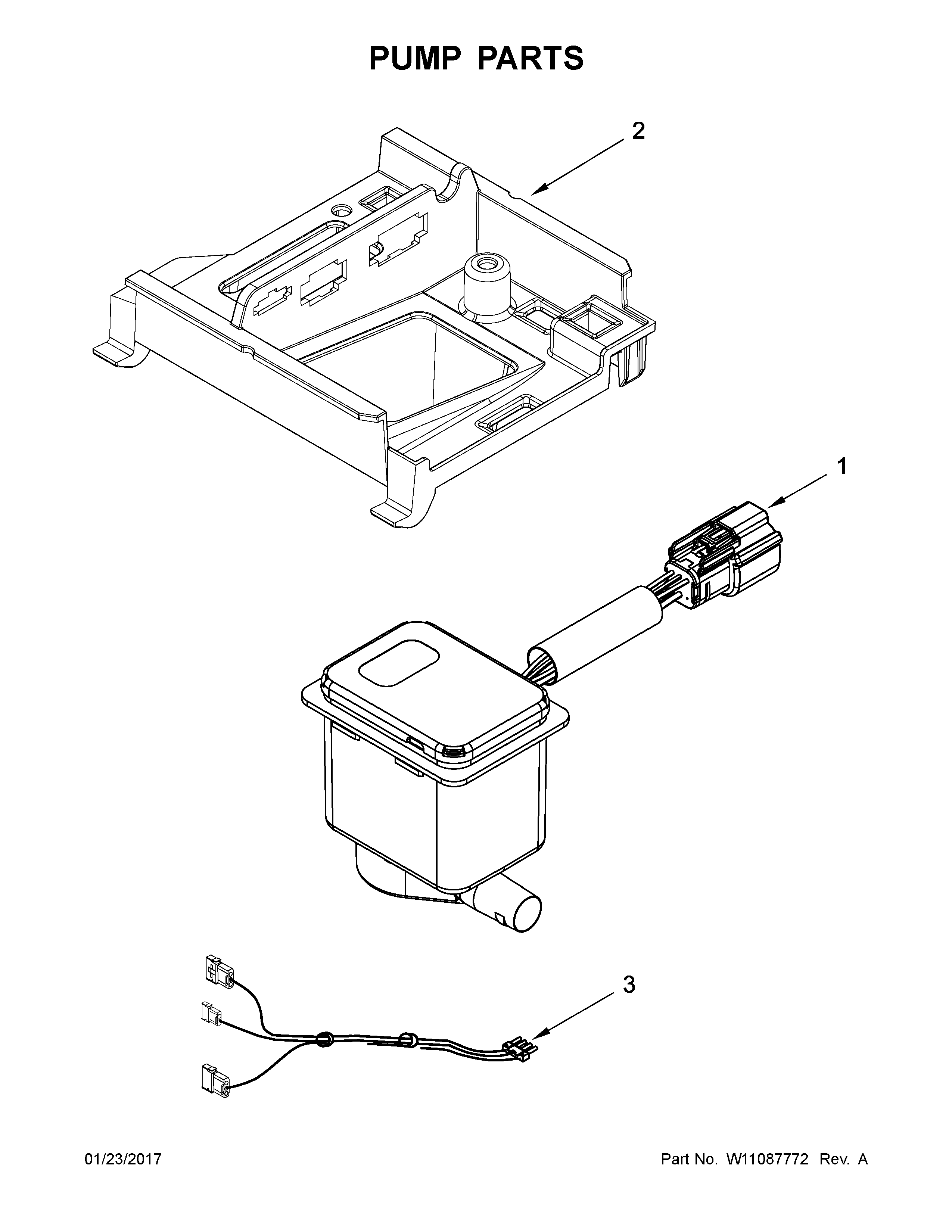 PUMP PARTS

2

1

3

01/23/2017

Part No. W11087772 Rev. A