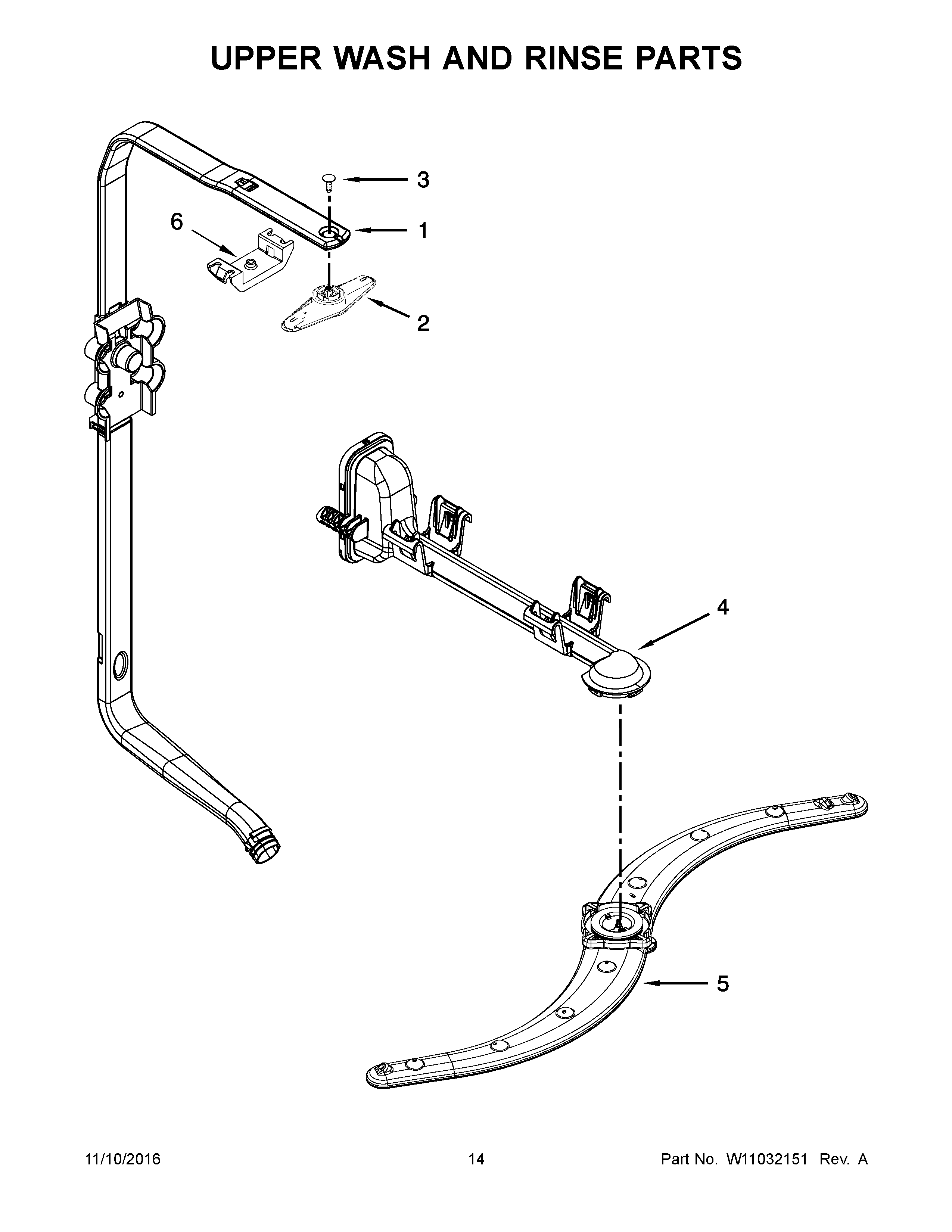 UPPER WASH AND RINSE PARTS

3

6

1

2

4

5

11/10/2016

14

Part No. W11032151 Rev. A