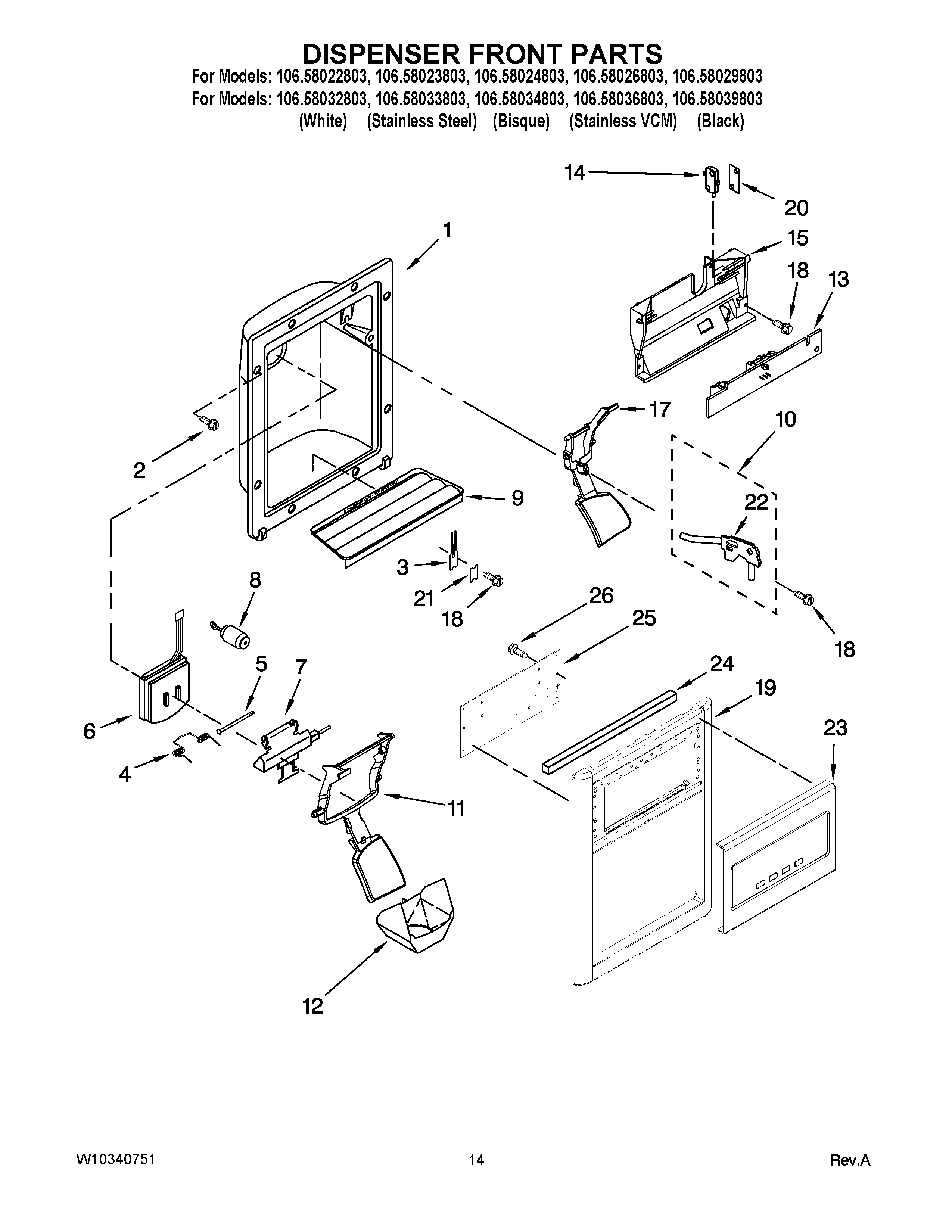 DISPENSER FRONT PARTS

For Models: 106.58022803, 106.58023803, 106.58024803, 106.58026803, 106.58029803
For Models: 106.58032803, 106.58033803, 106.58034803, 106.58036803, 106.58039803
(White) (Stainless Steel) (Bisque) (Stainless VCM) (Black)

14
20
1
15
18
13
17
10
2
9
22
3
21
18
8
26
25
18
5
7
24
19
6
23
4
11
12

W10340751
14
Rev.A