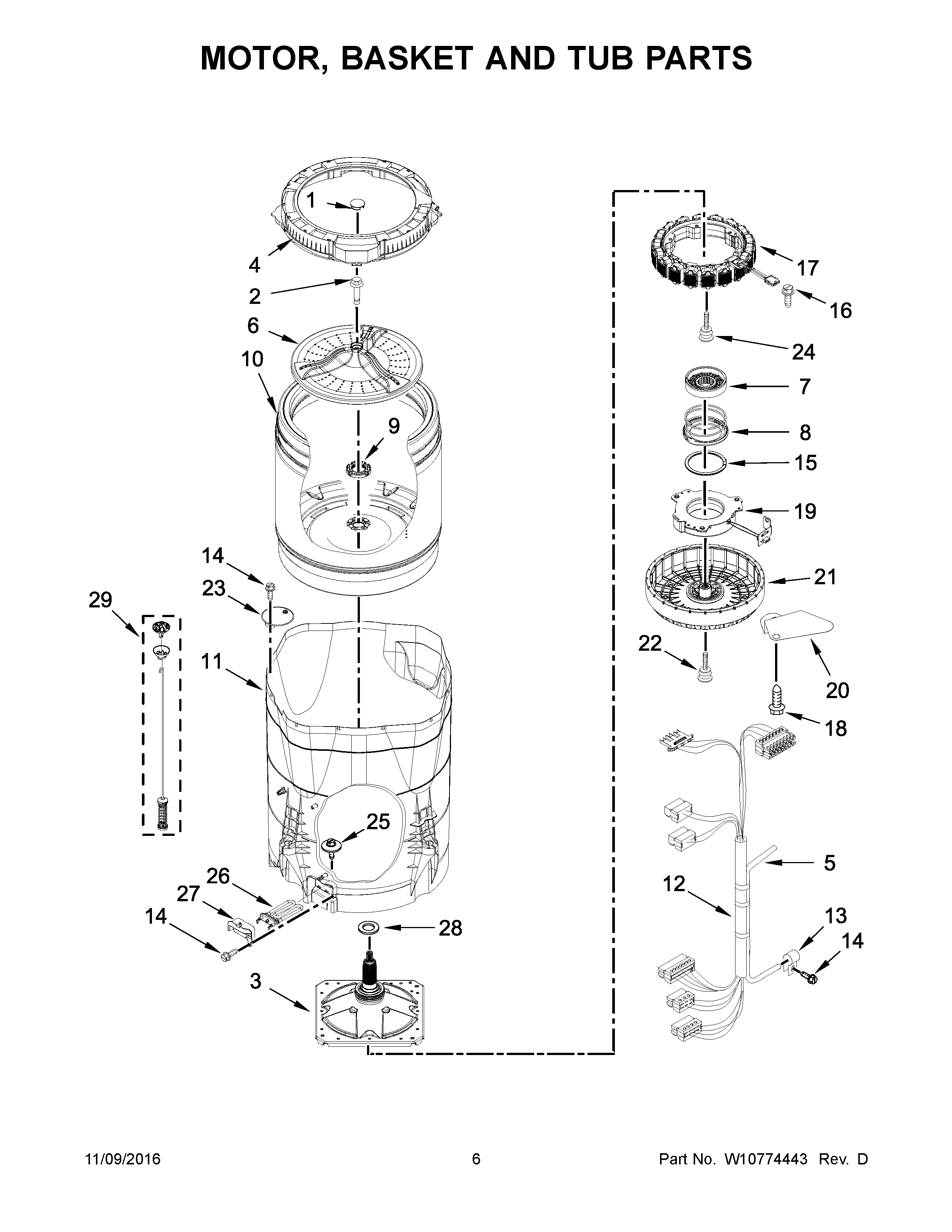 MOTOR, BASKET AND TUB PARTS

1
4
2
6
10
9
14
23
29
11
25
26
27
14
28
3
17
16
24
7
8
15
19
21
22
20
18
5
12
13
14

11/09/2016
6
Part No. W10774443 Rev. D