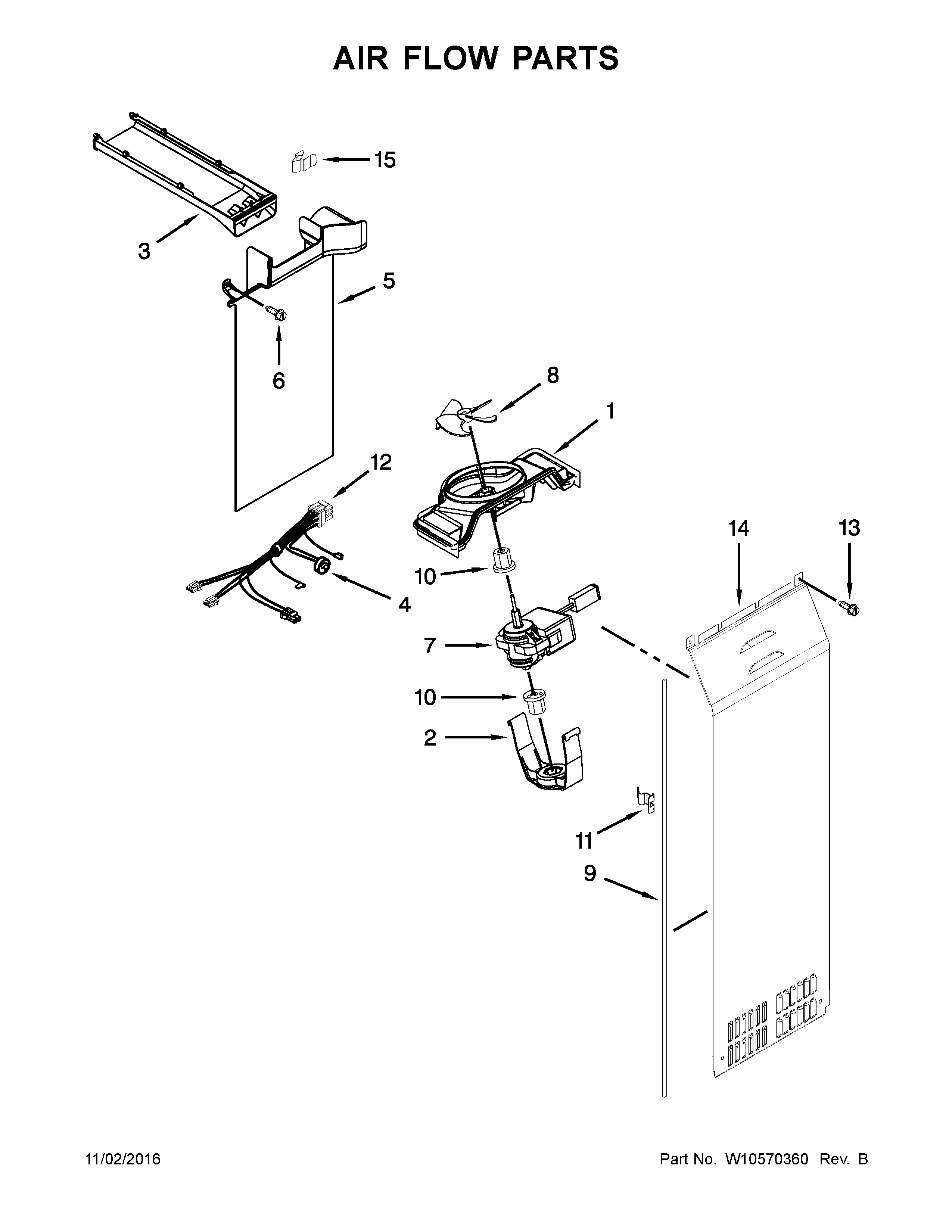 AIR FLOW PARTS

15

3

5

6

8

1

12

14

13

10

4

7

10

2

11

9

11/02/2016

Part No. W10570360 Rev. B