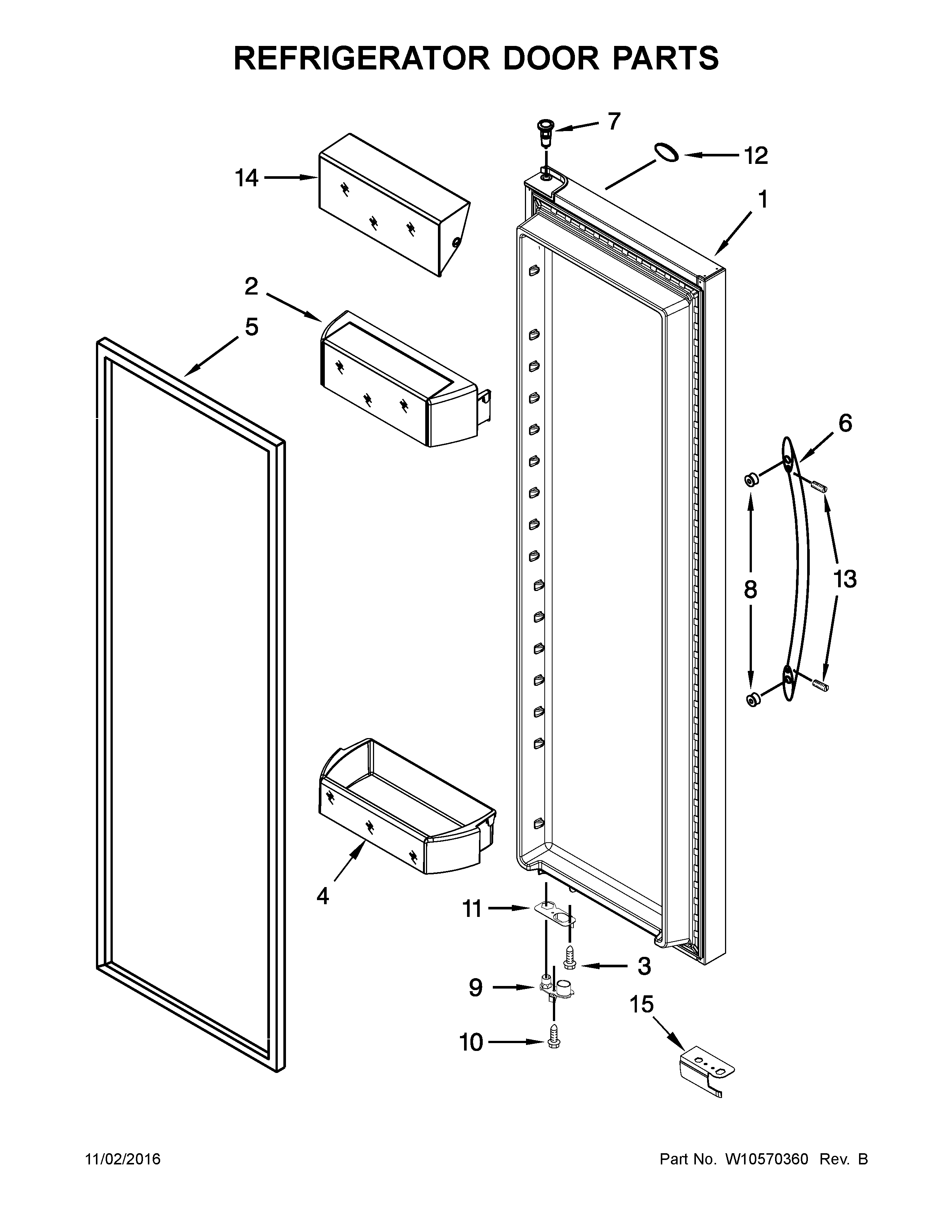 REFRIGERATOR DOOR PARTS

7
12
14
1
2
5
6
8
13
4
11
3
9
15
10

11/02/2016

Part No. W10570360 Rev. B