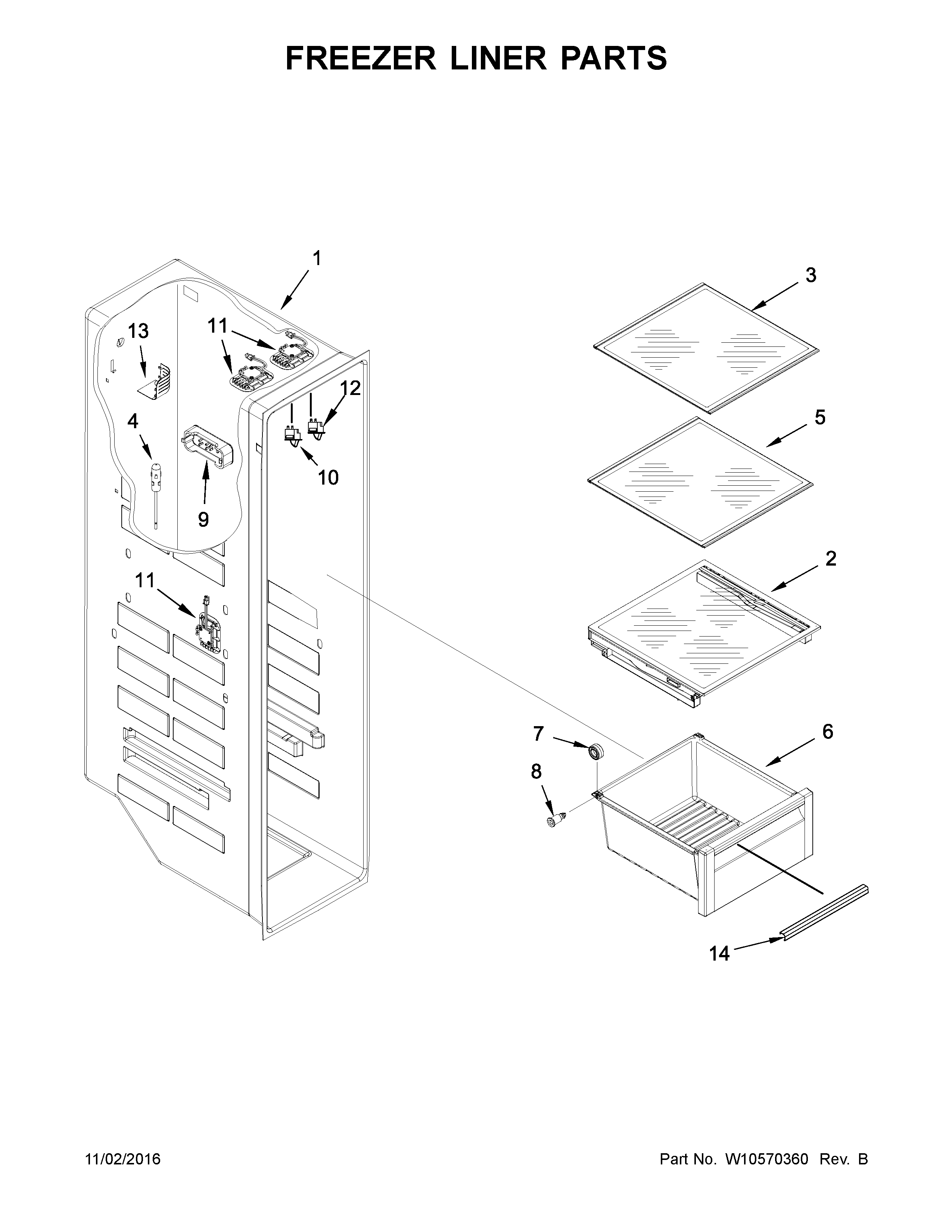 FREEZER LINER PARTS

1
3
13
11
12
4
5
10
9
2
11
7
6
8
14

11/02/2016

Part No. W10570360 Rev. B