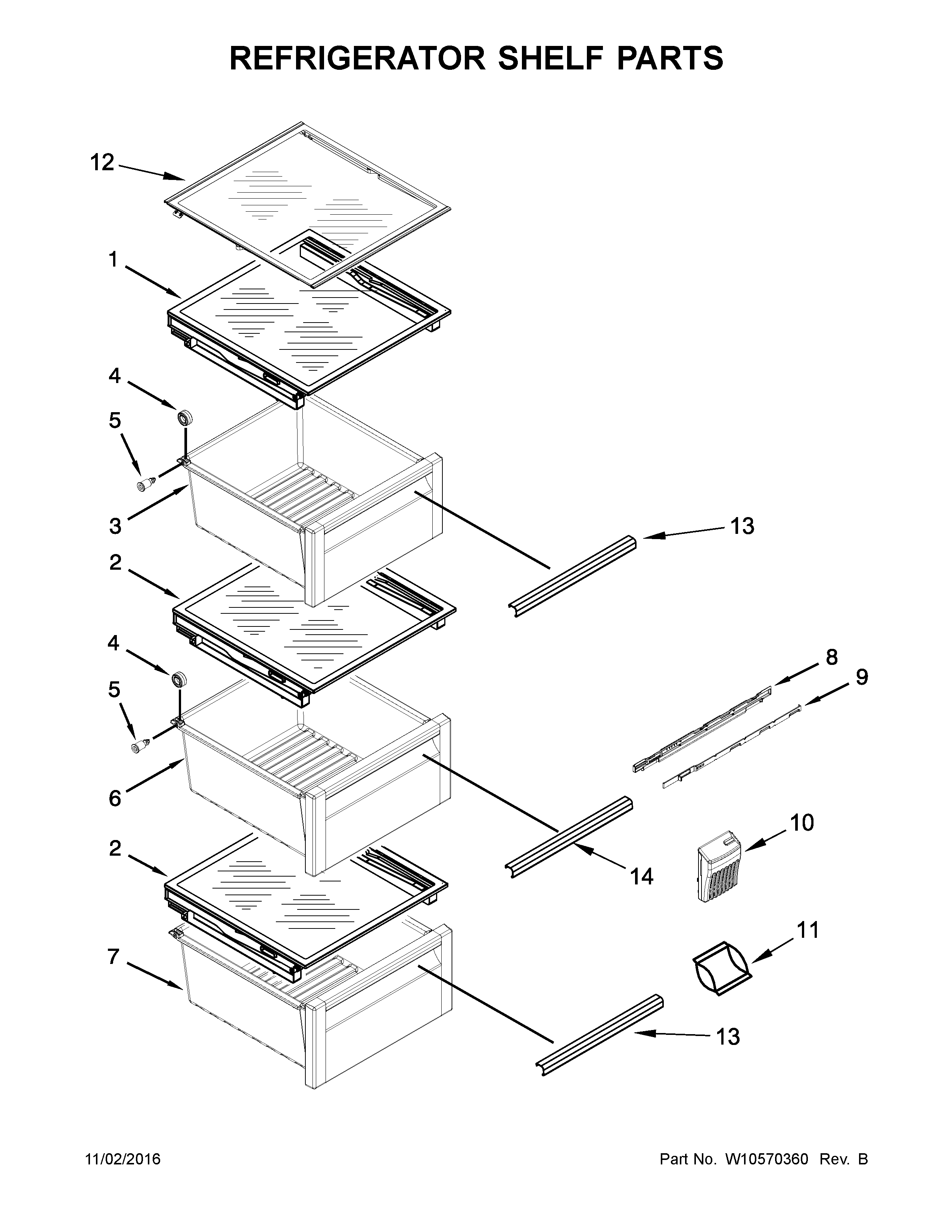 REFRIGERATOR SHELF PARTS

12

1

4

5

3

13

2

4

5

8

9

6

10

14

2

11

7

13

11/02/2016

Part No. W10570360 Rev. B