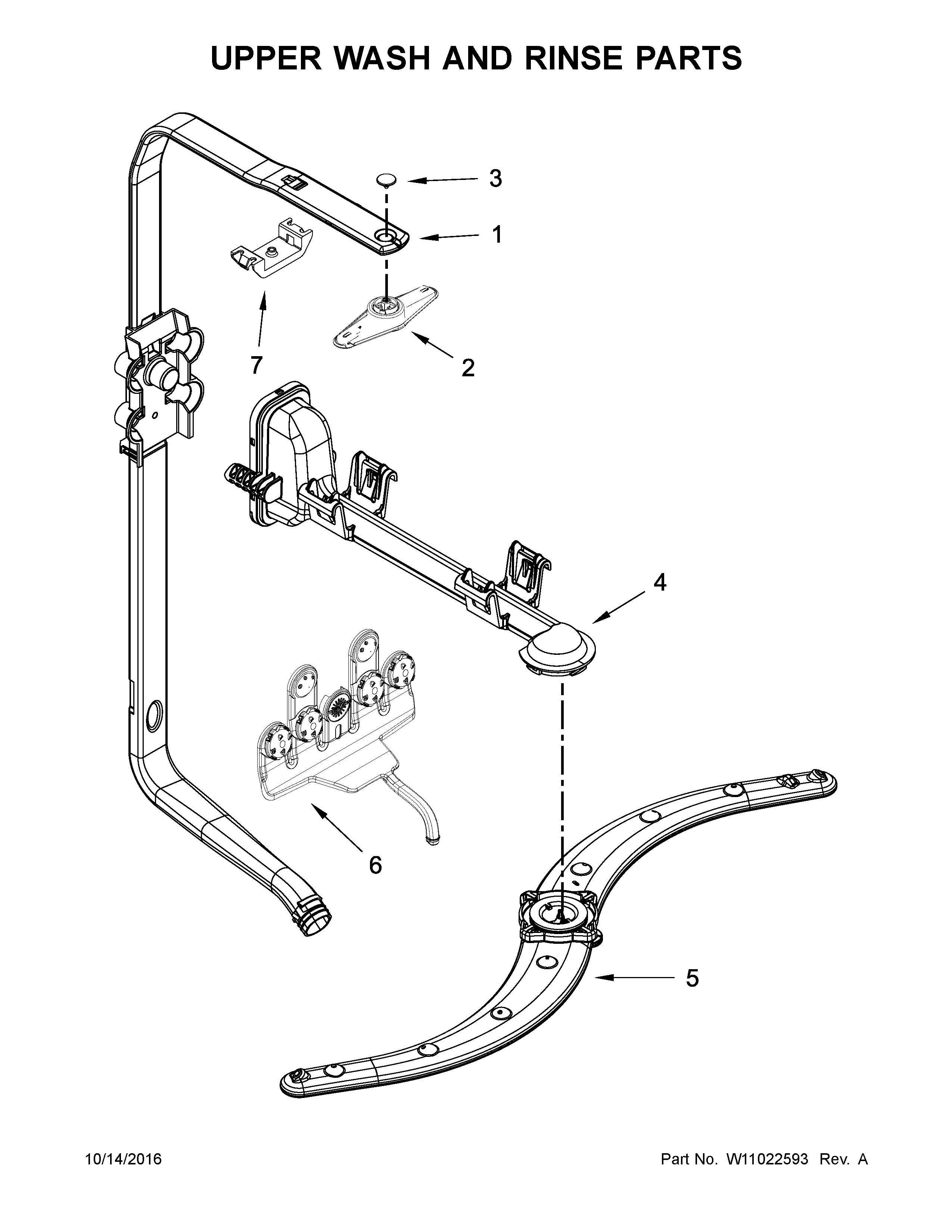 UPPER WASH AND RINSE PARTS

3

1

7

2

4

6

5

10/14/2016

Part No. W11022593 Rev. A